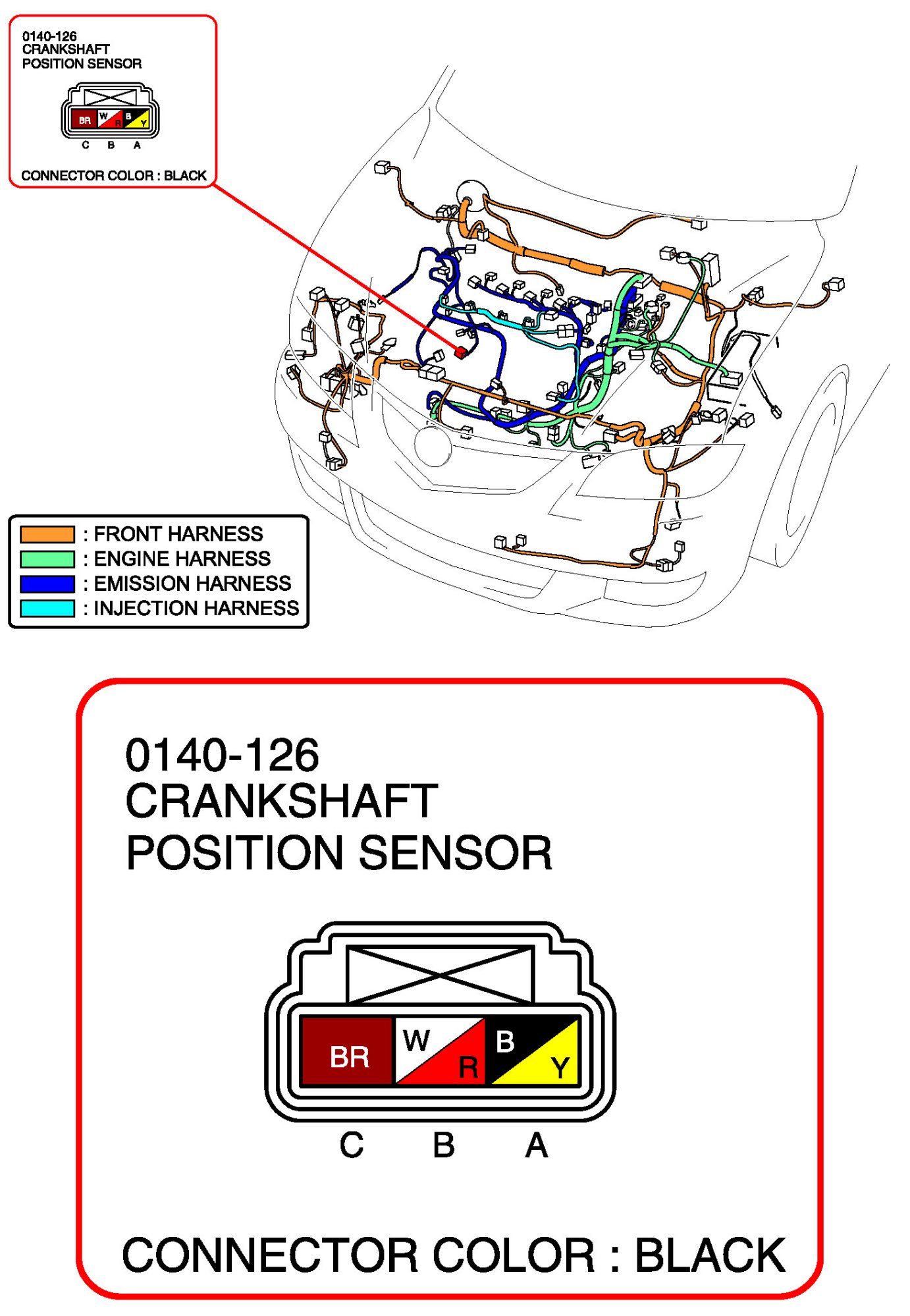 0140-126
CRANKSHAFT
POSITION SENSOR

BR W R B Y

C B A

CONNECTOR COLOR : BLACK

: FRONT HARNESS
: ENGINE HARNESS
: EMISSION HARNESS
: INJECTION HARNESS

0140-126
CRANKSHAFT
POSITION SENSOR

BR W R B Y

C B A

CONNECTOR COLOR : BLACK