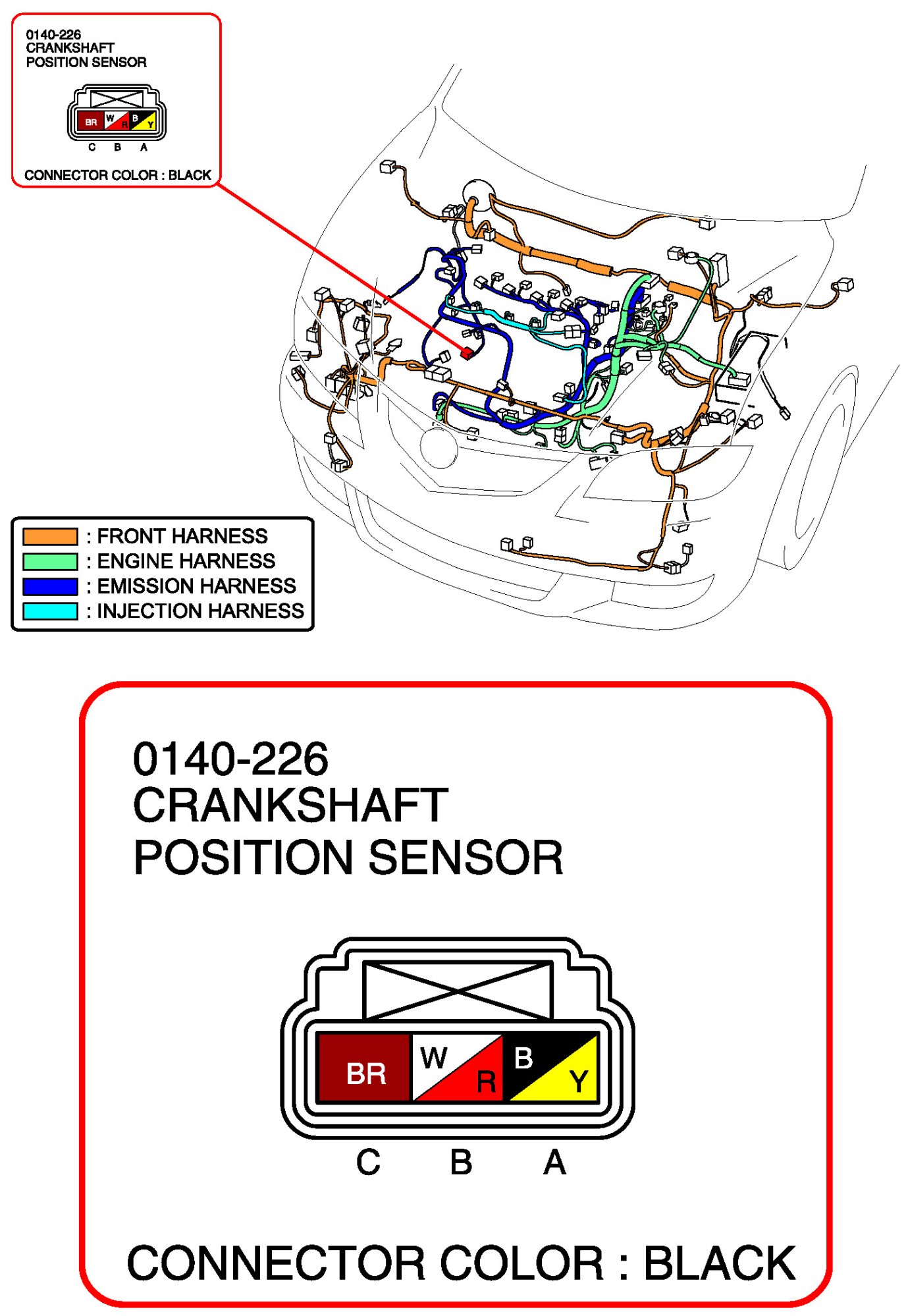 0140-226
CRANKSHAFT
POSITION SENSOR

BR W R B Y

C B A

CONNECTOR COLOR : BLACK

: FRONT HARNESS
: ENGINE HARNESS
: EMISSION HARNESS
: INJECTION HARNESS

0140-226
CRANKSHAFT
POSITION SENSOR

BR W R B Y

C B A

CONNECTOR COLOR : BLACK