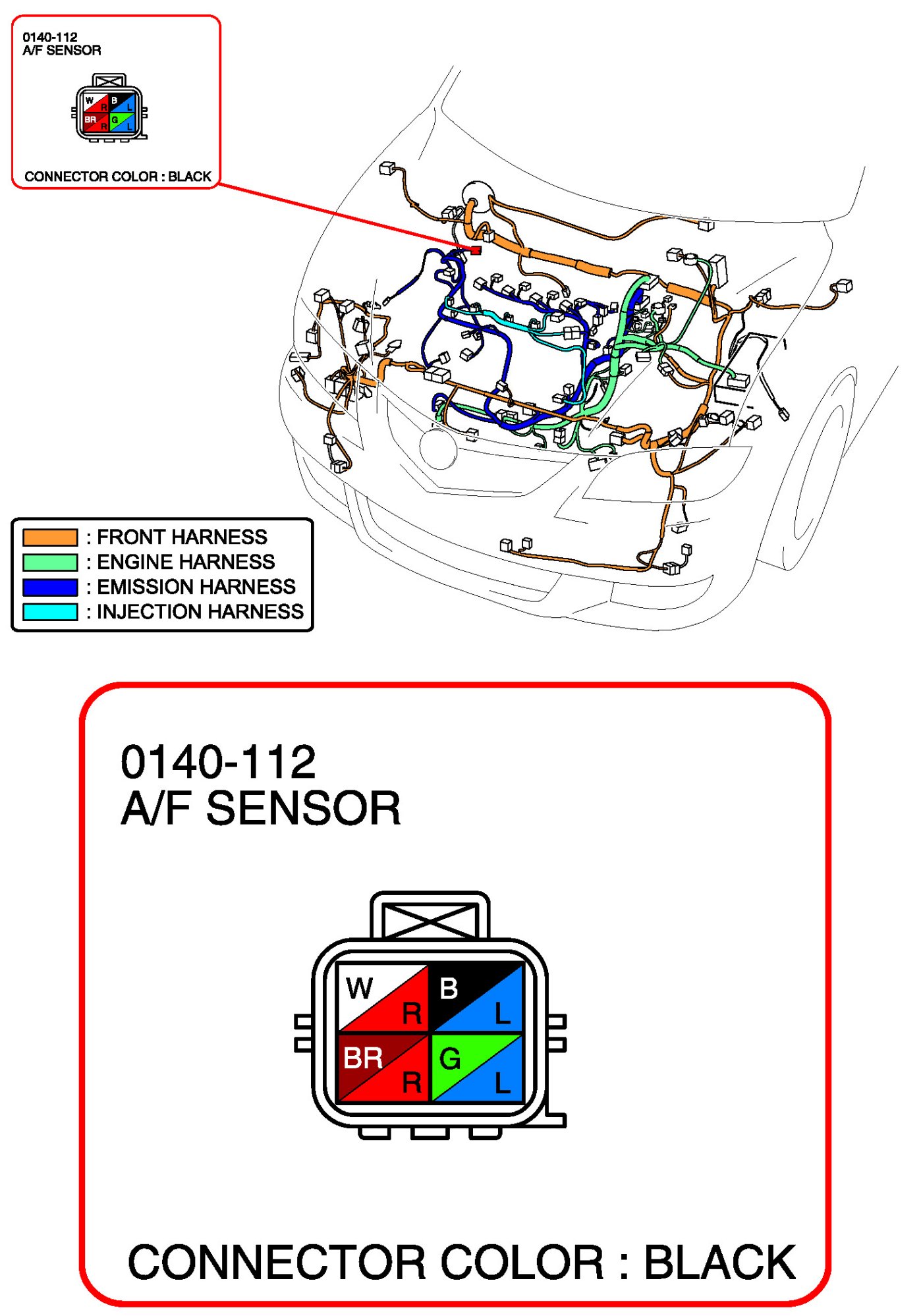 0140-112
A/F SENSOR

W R B L
BR R G L

CONNECTOR COLOR : BLACK

: FRONT HARNESS
: ENGINE HARNESS
: EMISSION HARNESS
: INJECTION HARNESS

0140-112
A/F SENSOR

W R B L
BR R G L

CONNECTOR COLOR : BLACK