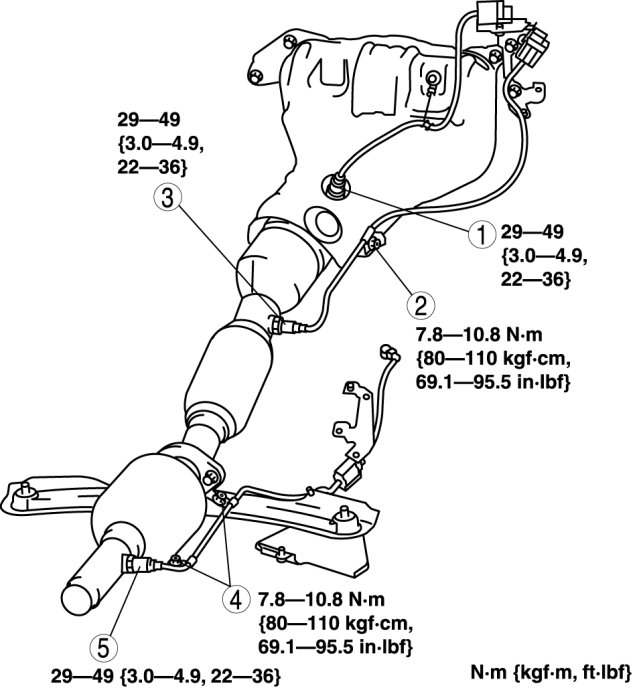 29—49
{3.0—4.9,
22—36}

3

1 29—49
{3.0—4.9,
22—36}

2
7.8—10.8 N·m
{80—110 kgf·cm,
69.1—95.5 in·lbf}

4 7.8—10.8 N·m
{80—110 kgf·cm,
69.1—95.5 in·lbf}

5
29—49 {3.0—4.9, 22—36}

N·m {kgf·m, ft·lbf}