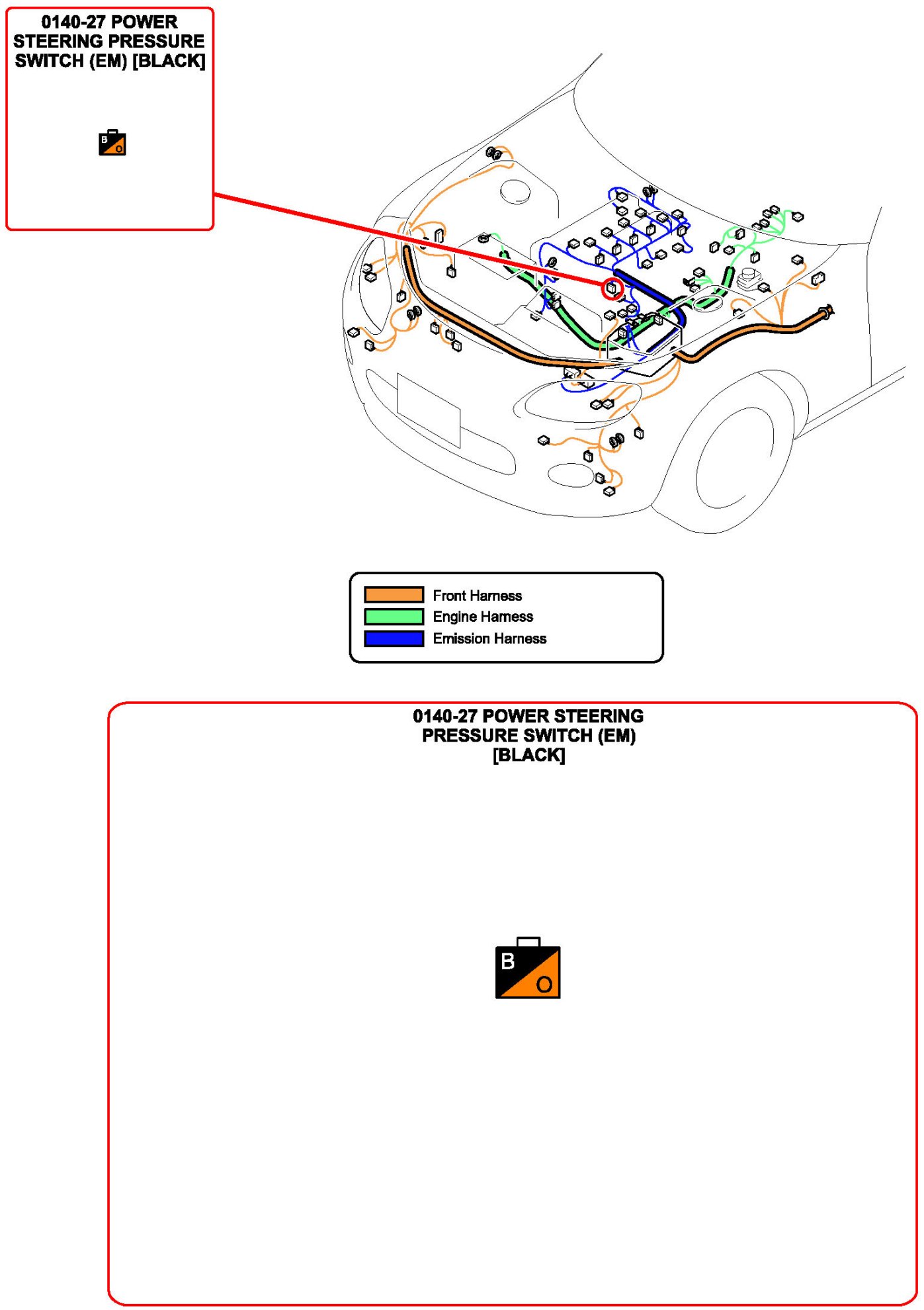 0140-27 POWER STEERING PRESSURE SWITCH (EM) [BLACK]

B
O

Front Harness
Engine Harness
Emission Harness

0140-27 POWER STEERING PRESSURE SWITCH (EM) [BLACK]

B
O