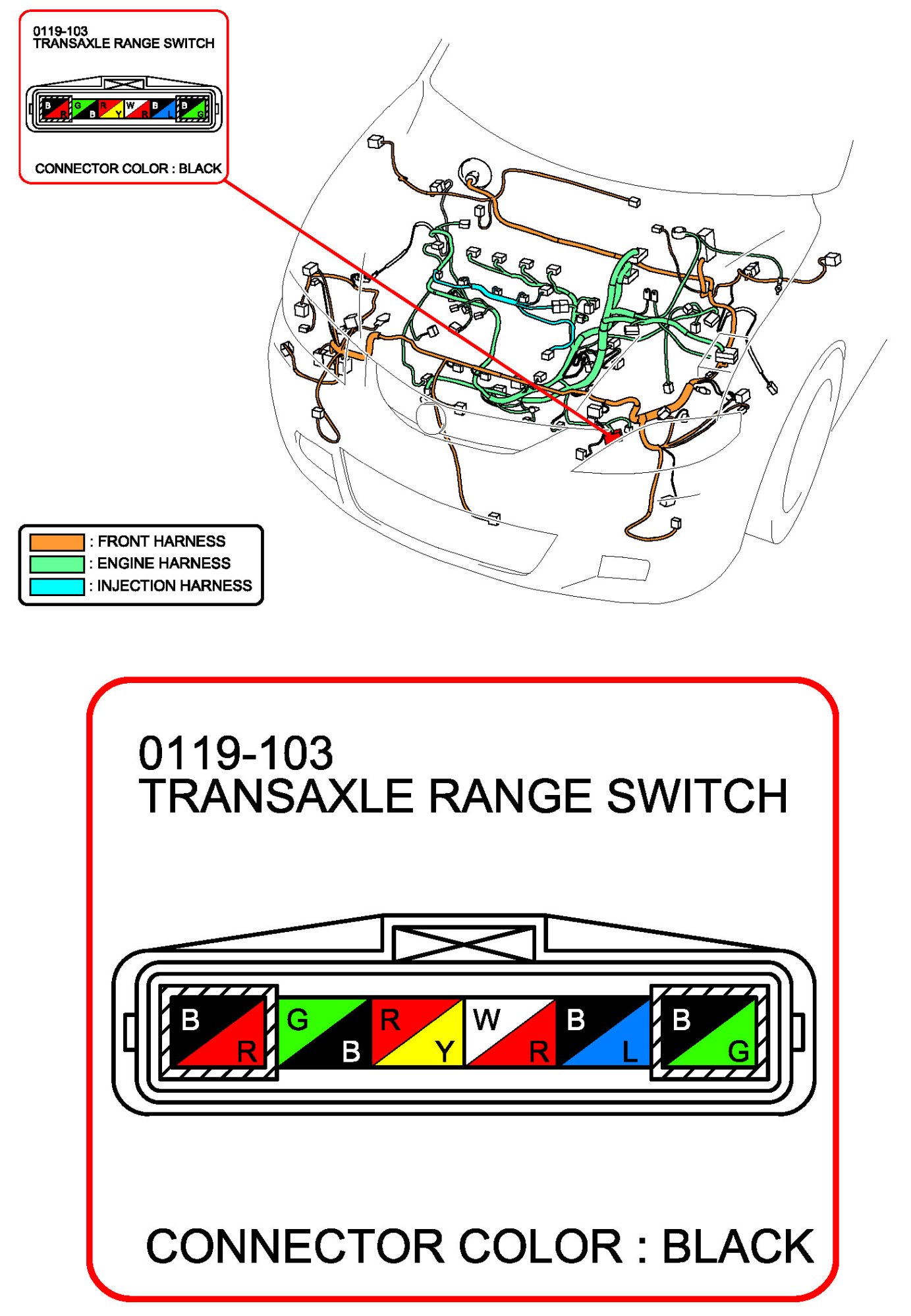 0119-103
TRANSAXLE RANGE SWITCH

B R G B R Y W R B L B G

CONNECTOR COLOR : BLACK

: FRONT HARNESS
: ENGINE HARNESS
: INJECTION HARNESS

0119-103
TRANSAXLE RANGE SWITCH

B R G B R Y W R B L B G

CONNECTOR COLOR : BLACK