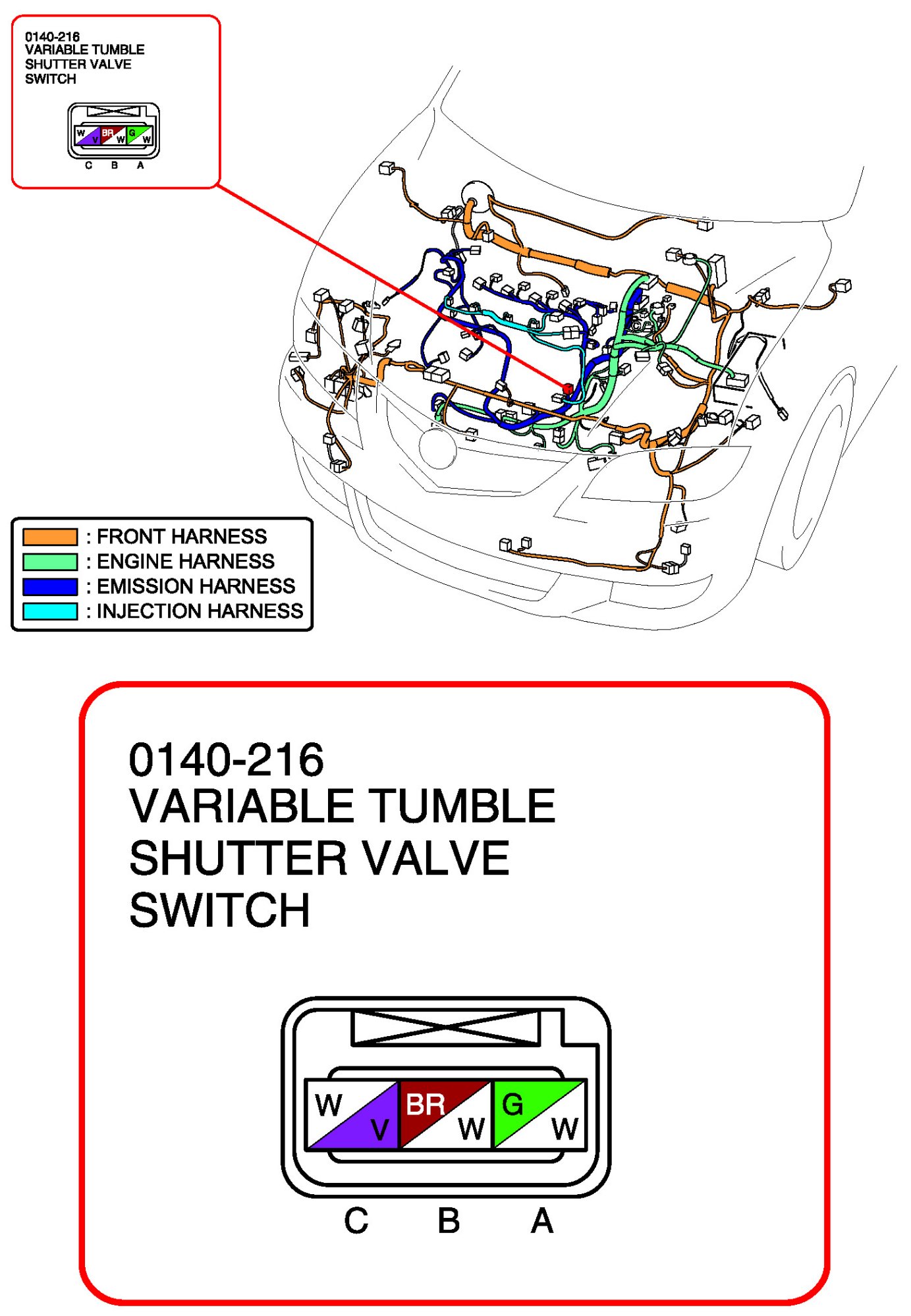 0140-216
VARIABLE TUMBLE
SHUTTER VALVE
SWITCH

W V BR W G W

C B A

: FRONT HARNESS
: ENGINE HARNESS
: EMISSION HARNESS
: INJECTION HARNESS

0140-216
VARIABLE TUMBLE
SHUTTER VALVE
SWITCH

W V BR W G W

C B A