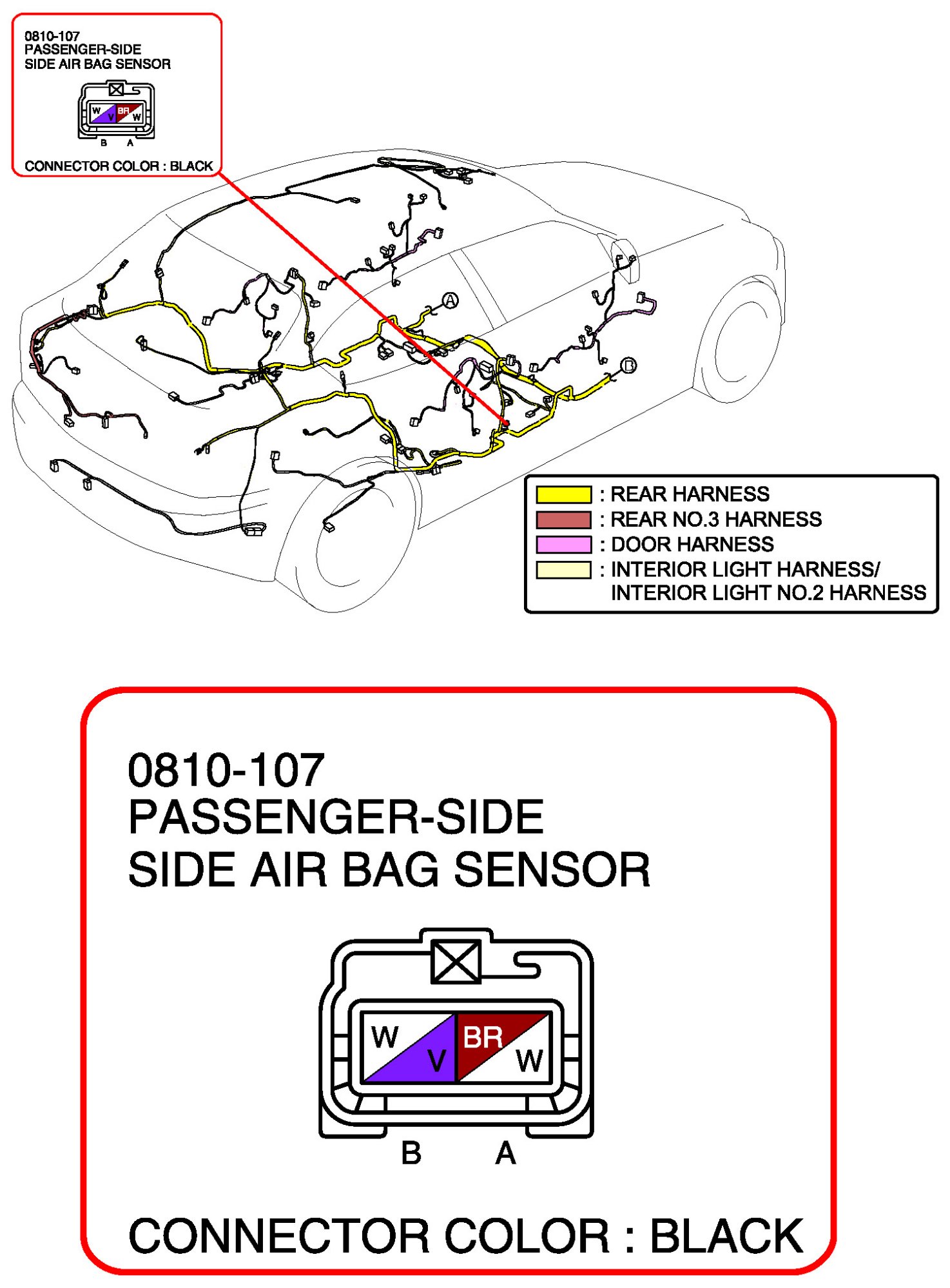 0810-107
PASSENGER-SIDE
SIDE AIR BAG SENSOR

W V BR W

B A

CONNECTOR COLOR : BLACK

A

B

: REAR HARNESS
: REAR NO.3 HARNESS
: DOOR HARNESS
: INTERIOR LIGHT HARNESS/ INTERIOR LIGHT NO.2 HARNESS

0810-107
PASSENGER-SIDE
SIDE AIR BAG SENSOR

W V BR W

B A

CONNECTOR COLOR : BLACK