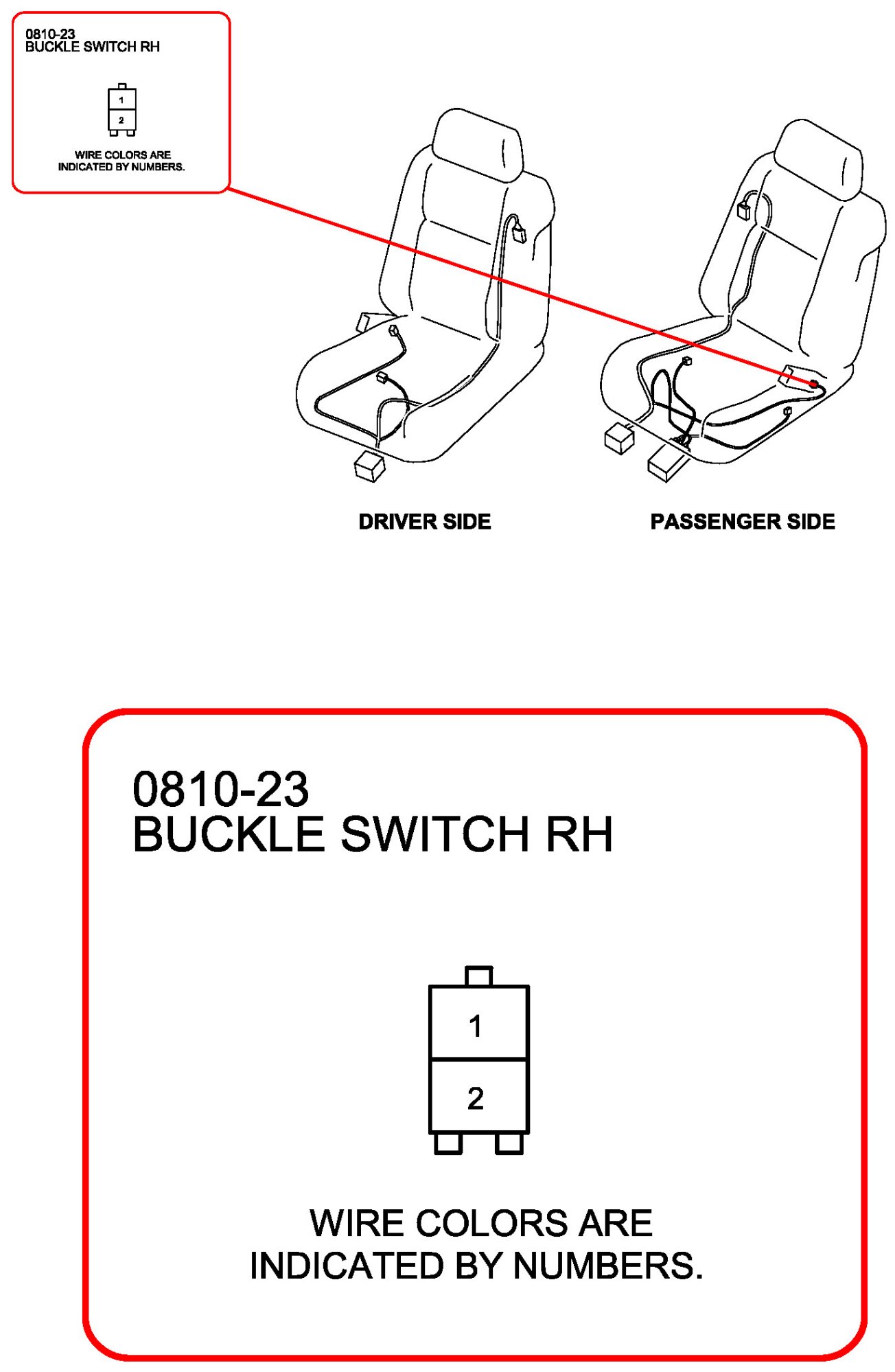 0810-23
BUCKLE SWITCH RH

1
2

WIRE COLORS ARE INDICATED BY NUMBERS.

DRIVER SIDE

PASSENGER SIDE

0810-23
BUCKLE SWITCH RH

1
2

WIRE COLORS ARE INDICATED BY NUMBERS.