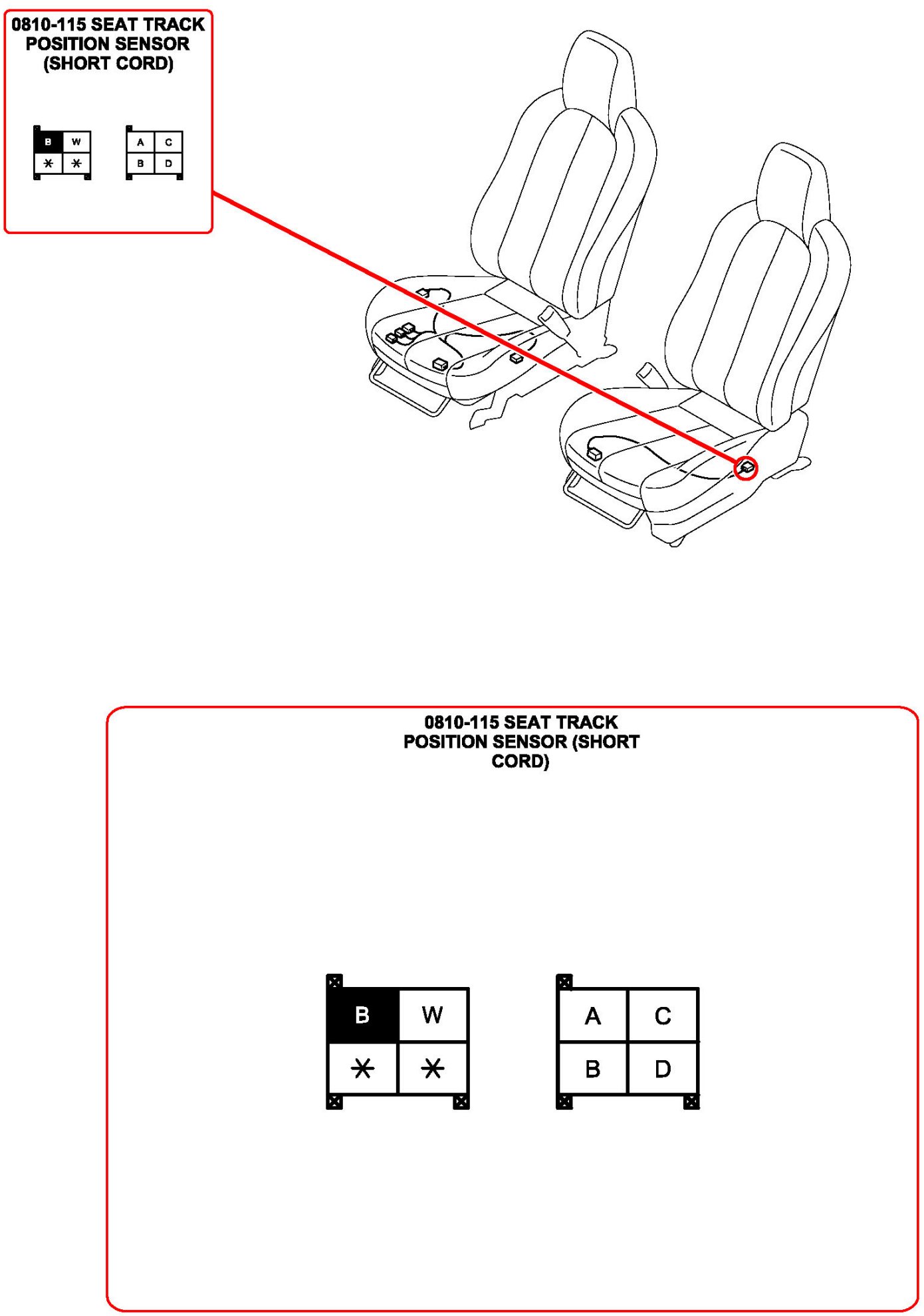 0810-115 SEAT TRACK POSITION SENSOR (SHORT CORD)

| B | W |
|---|---|
| * | * |

| A | C |
|---|---|
| B | D |

0810-115 SEAT TRACK POSITION SENSOR (SHORT CORD)

| B | W |
|---|---|
| * | * |

| A | C |
|---|---|
| B | D |