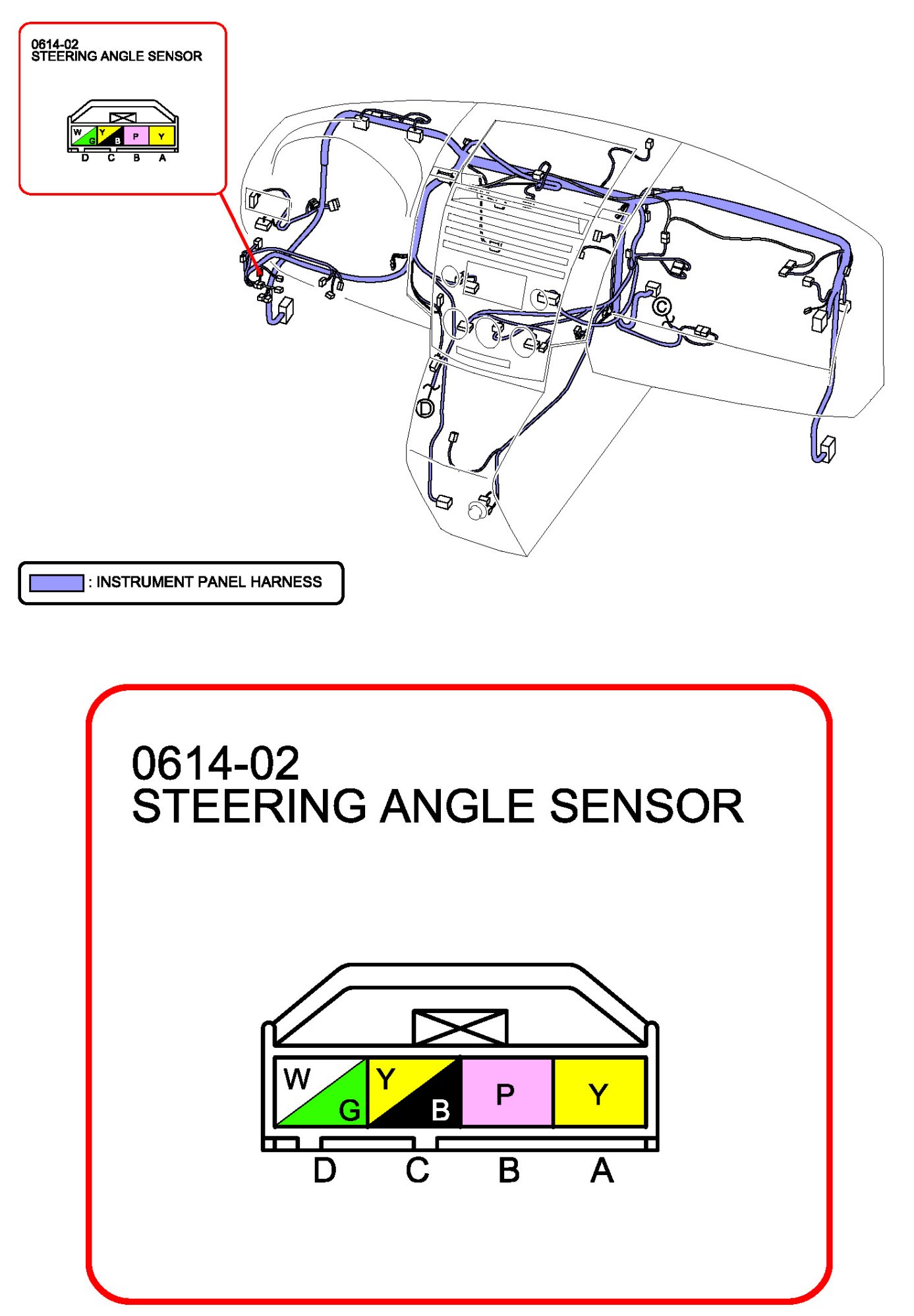 0614-02
STEERING ANGLE SENSOR

W G Y B P Y
D C B A

C

D

: INSTRUMENT PANEL HARNESS

0614-02
STEERING ANGLE SENSOR

W G Y B P Y
D C B A