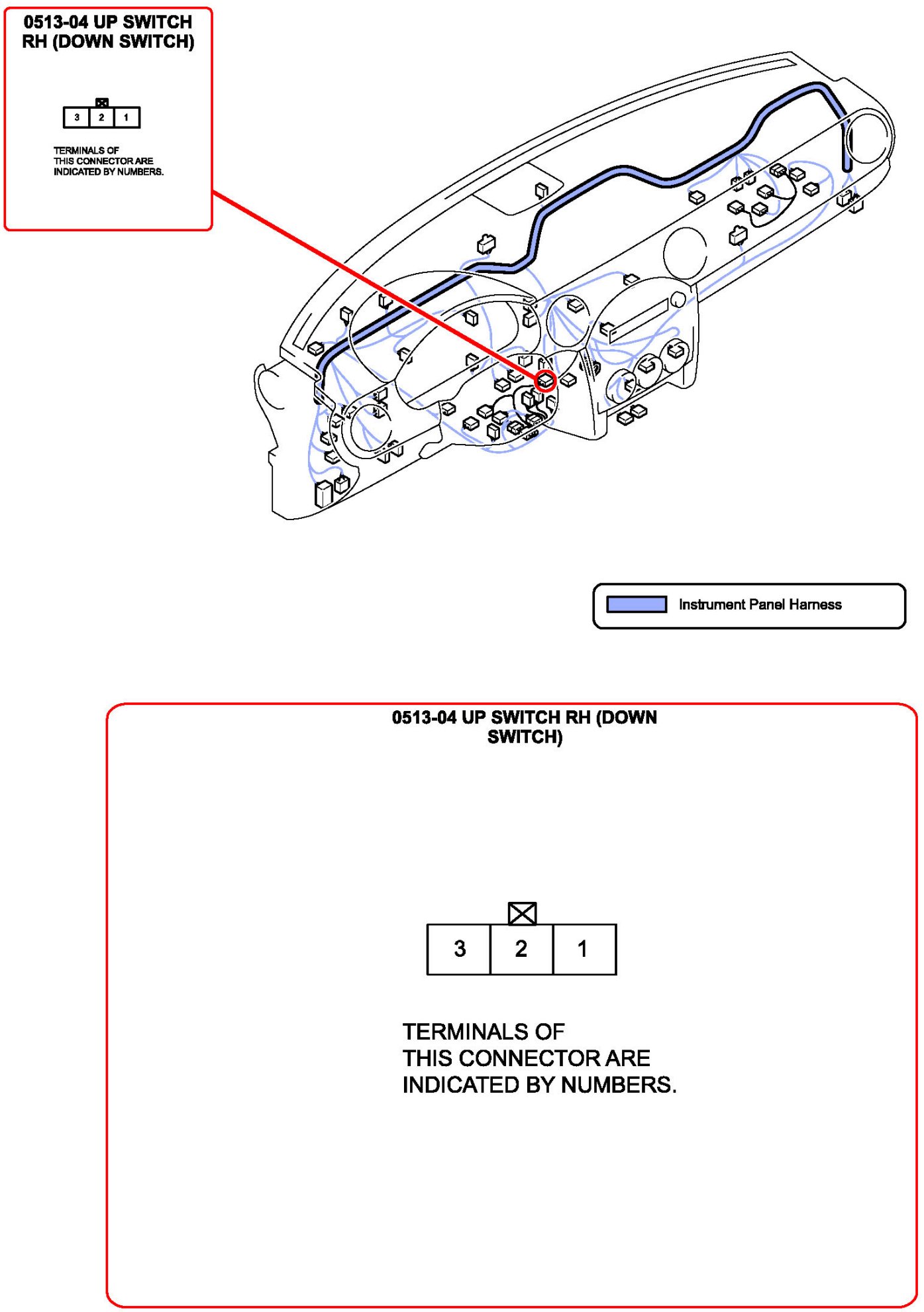 0513-04 UP SWITCH RH (DOWN SWITCH)

3 2 1

TERMINALS OF THIS CONNECTOR ARE INDICATED BY NUMBERS.

Instrument Panel Harness

0513-04 UP SWITCH RH (DOWN SWITCH)

3 2 1

TERMINALS OF THIS CONNECTOR ARE INDICATED BY NUMBERS.