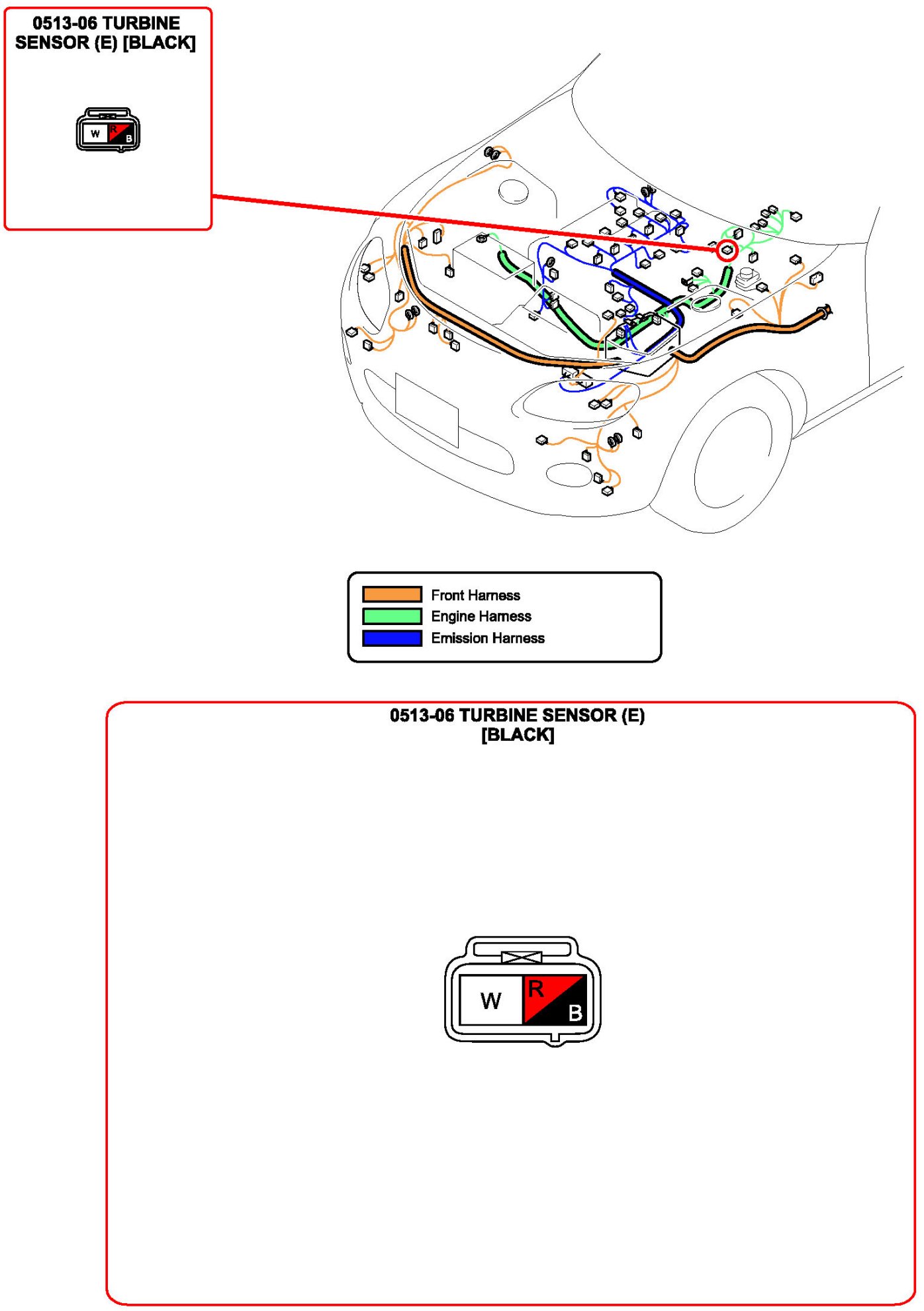 0513-06 TURBINE SENSOR (E) [BLACK]

W R B

Front Harness
Engine Harness
Emission Harness

0513-06 TURBINE SENSOR (E) [BLACK]

W R B