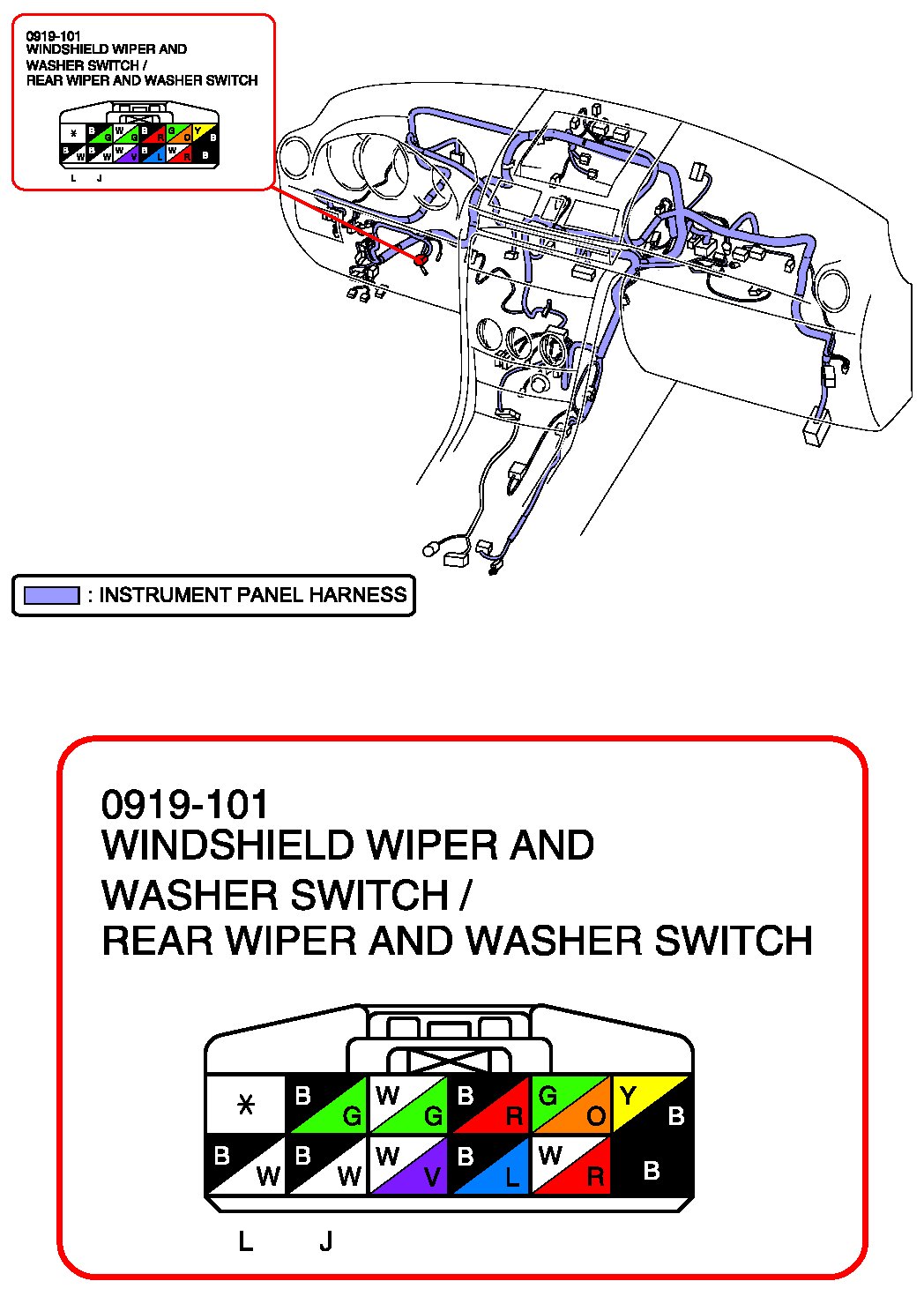 0919-101
WINDSHIELD WIPER AND
WASHER SWITCH /
REAR WIPER AND WASHER SWITCH

| * | B G | W G | B R | G O | Y B |
|---|---|---|---|---|---|
| B W | B W | W V | B L | W R | B |

L J

: INSTRUMENT PANEL HARNESS

0919-101
WINDSHIELD WIPER AND
WASHER SWITCH /
REAR WIPER AND WASHER SWITCH

| * | B G | W G | B R | G O | Y B |
|---|---|---|---|---|---|
| B W | B W | W V | B L | W R | B |

L J