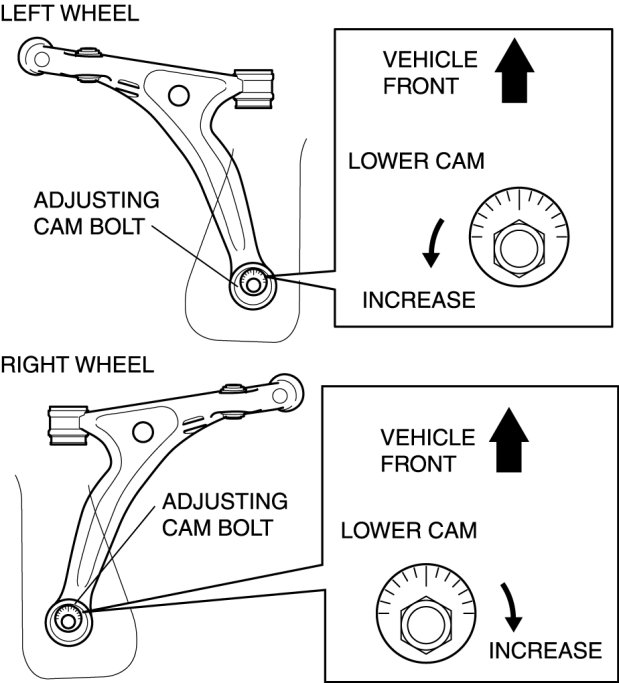 LEFT WHEEL

ADJUSTING CAM BOLT

VEHICLE FRONT

LOWER CAM

INCREASE

RIGHT WHEEL

ADJUSTING CAM BOLT

VEHICLE FRONT

LOWER CAM

INCREASE