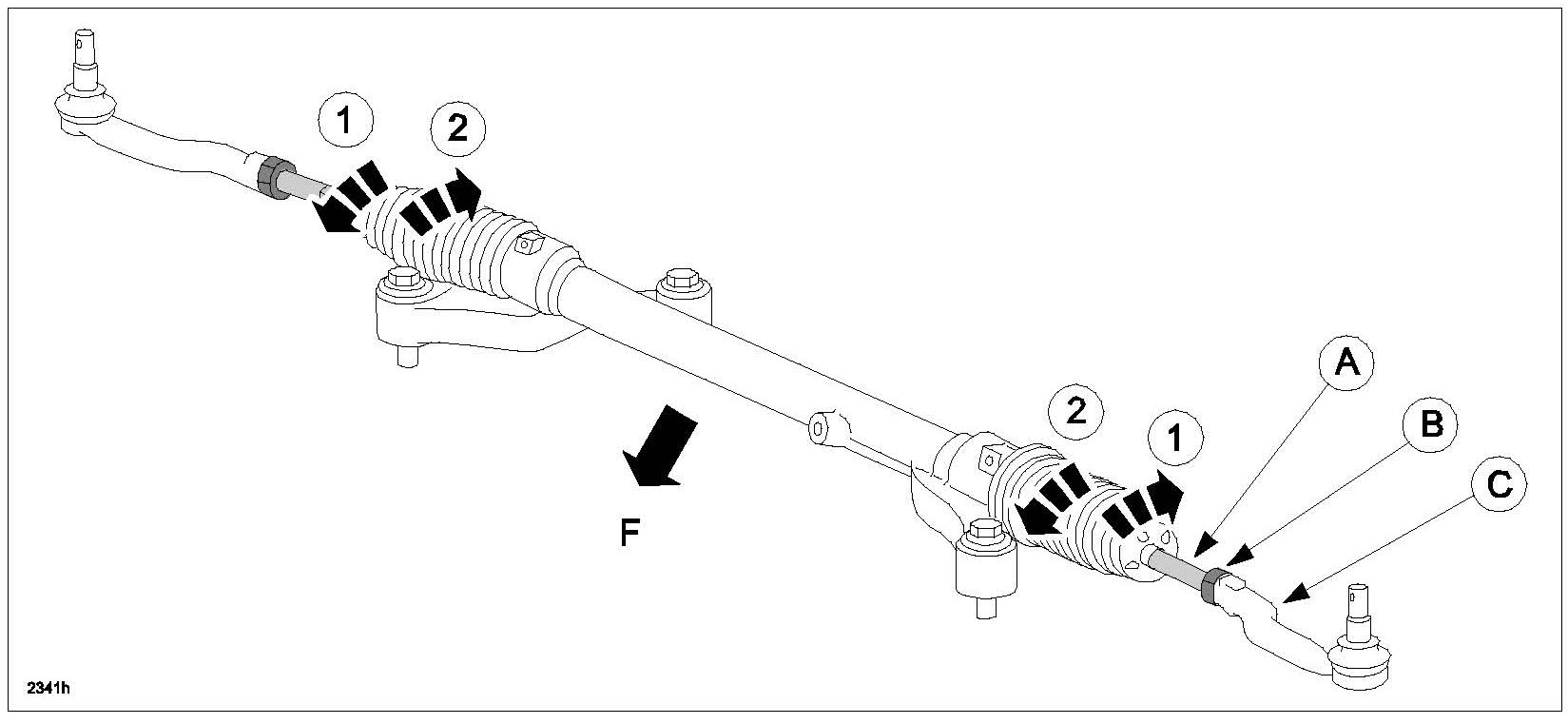 1
2
2
1
A
B
C
F
2341h