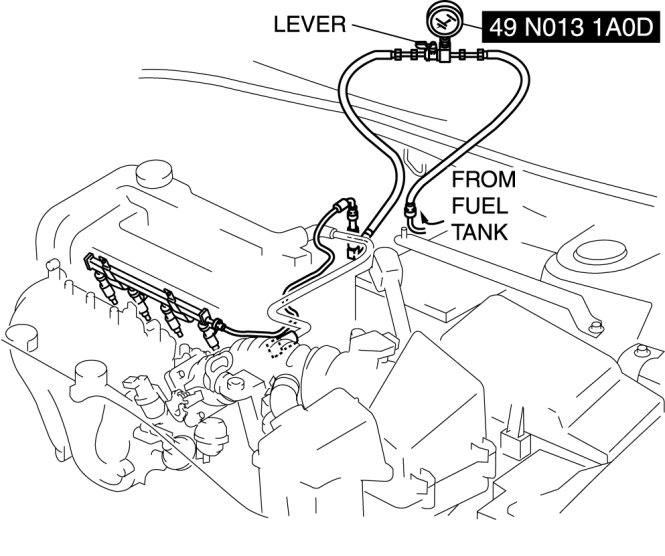 LEVER

49 N013 1A0D

FROM FUEL TANK