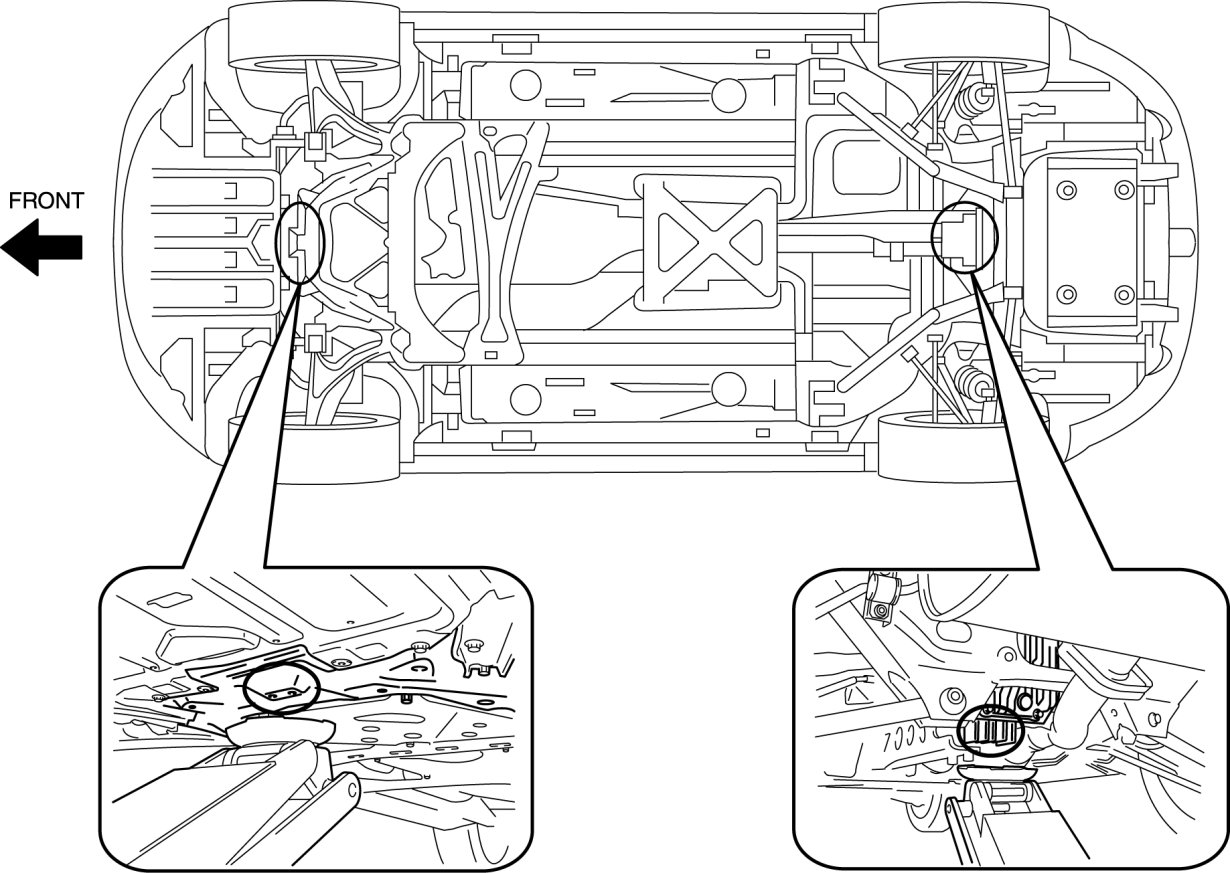 FRONT