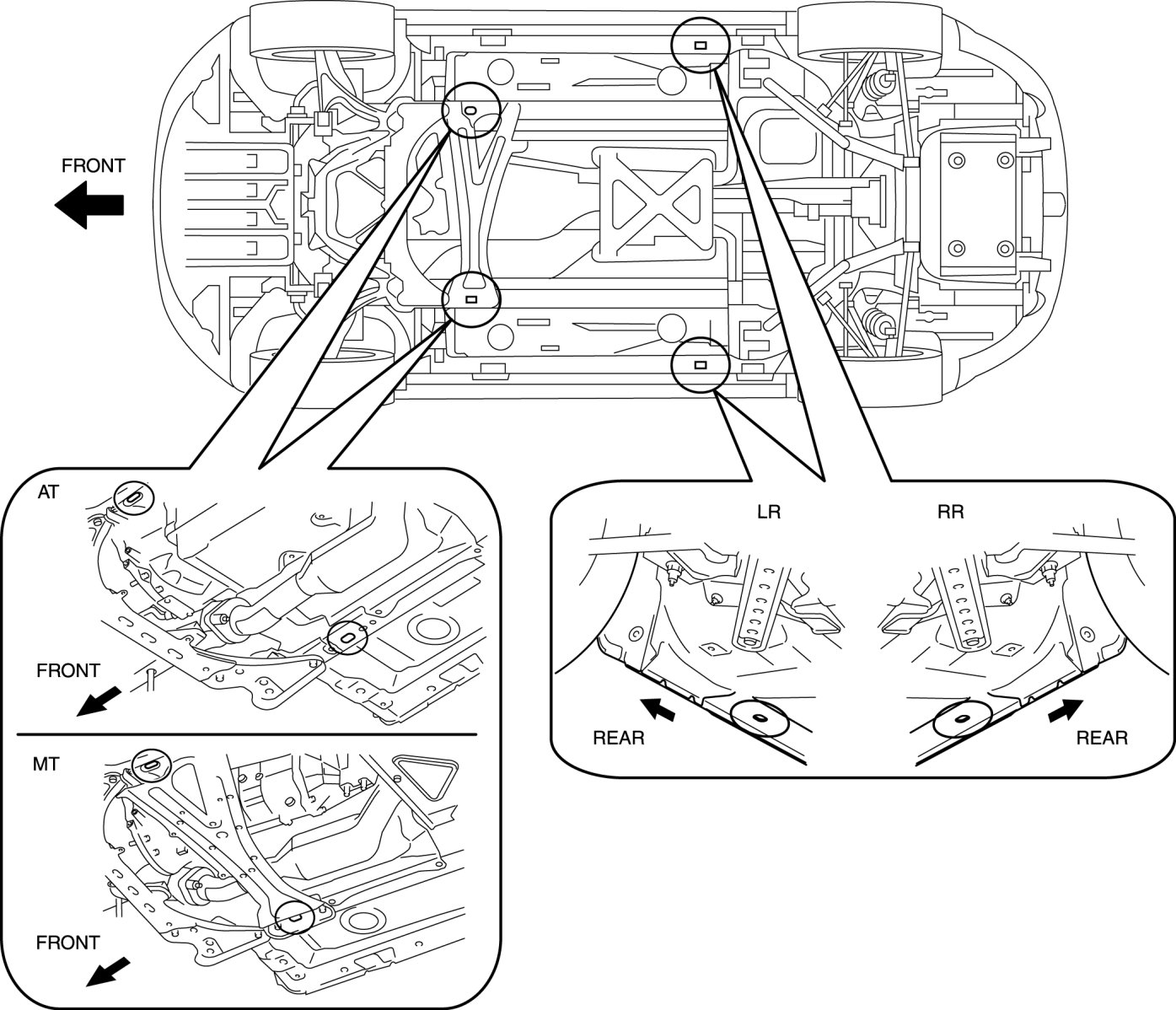 FRONT

AT

FRONT

MT

FRONT

LR

RR

REAR

REAR