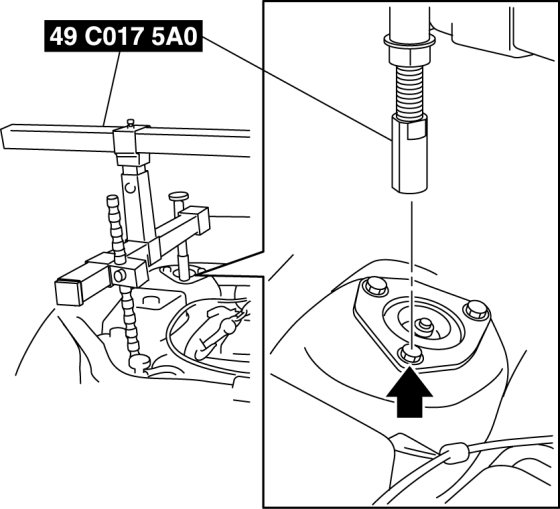 49 C017 5A0