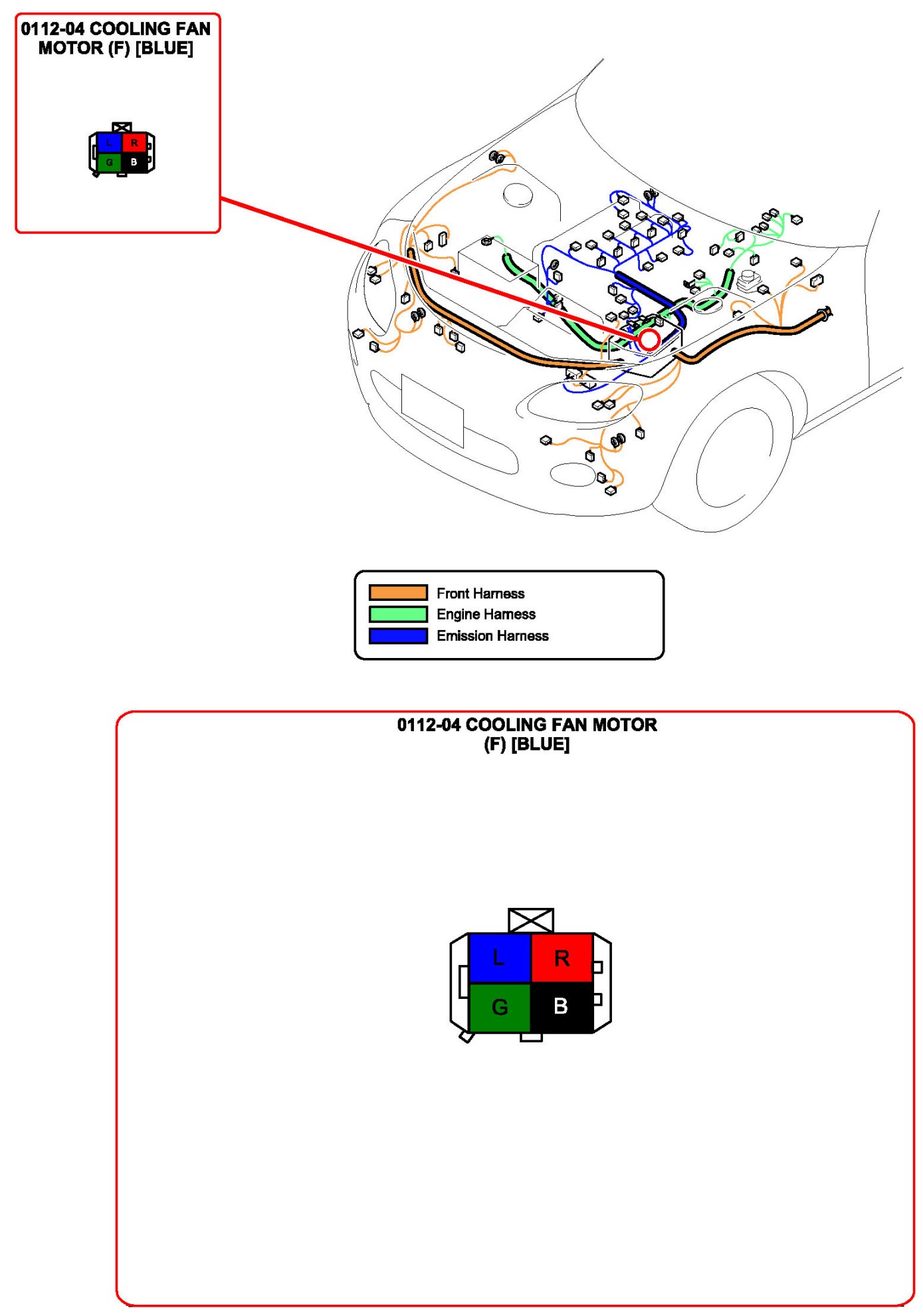 0112-04 COOLING FAN MOTOR (F) [BLUE]

L R
G B

Front Harness
Engine Harness
Emission Harness

0112-04 COOLING FAN MOTOR (F) [BLUE]

L R
G B