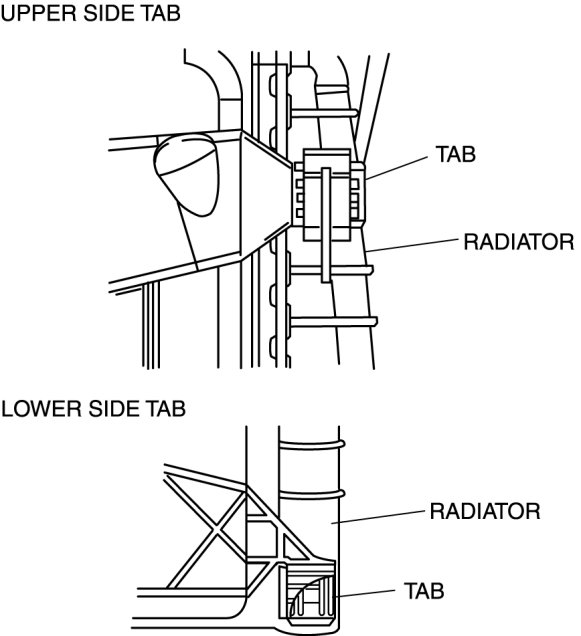 UPPER SIDE TAB

TAB

RADIATOR

LOWER SIDE TAB

RADIATOR

TAB