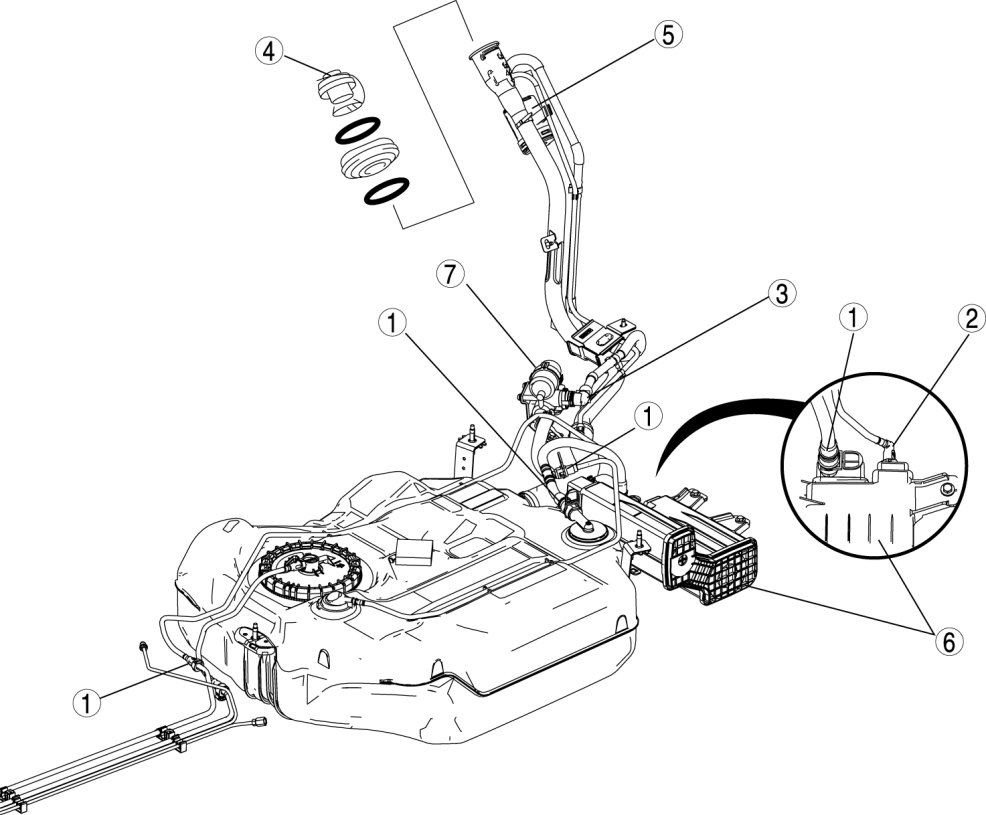 4
5
7
3
1
1
2
1
6
1