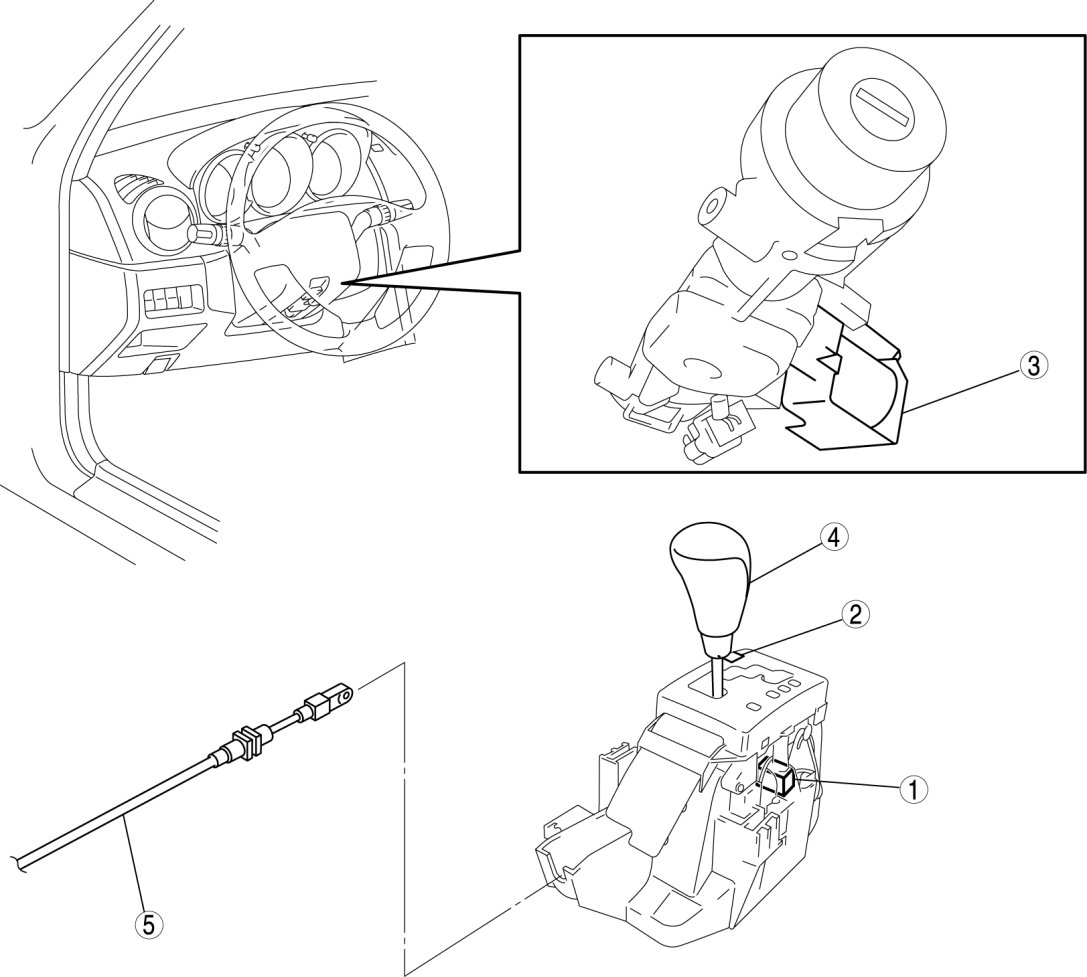 3

4

2

1

5