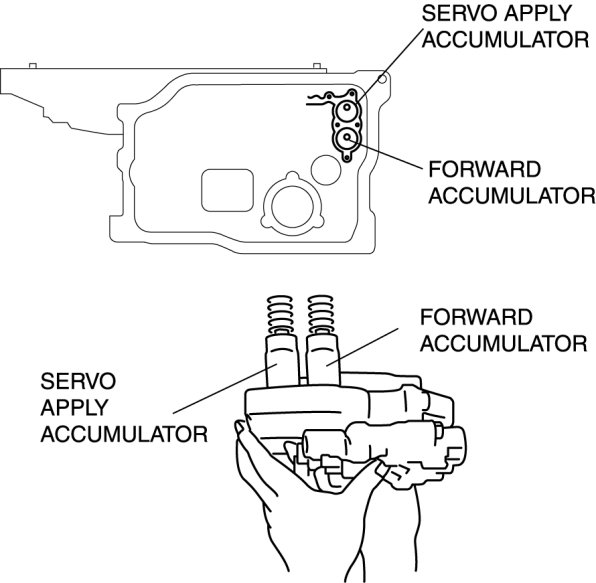 SERVO APPLY ACCUMULATOR

FORWARD ACCUMULATOR

FORWARD ACCUMULATOR

SERVO APPLY ACCUMULATOR