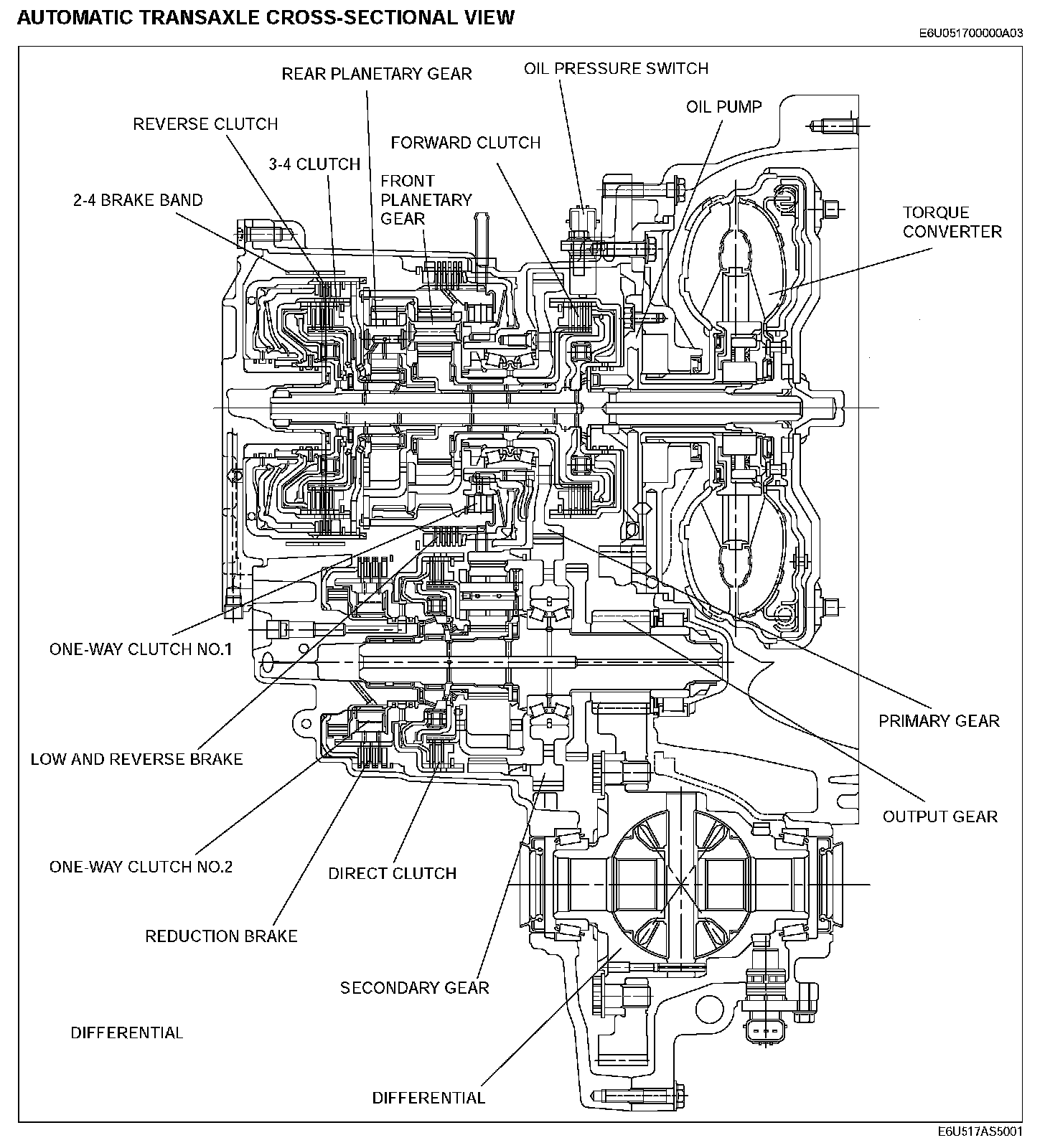 AUTOMATIC TRANSAXLE CROSS-SECTIONAL VIEW

E6U051700000A03

REAR PLANETARY GEAR

OIL PRESSURE SWITCH

OIL PUMP

REVERSE CLUTCH

FORWARD CLUTCH

3-4 CLUTCH

FRONT PLANETARY GEAR

2-4 BRAKE BAND

TORQUE CONVERTER

ONE-WAY CLUTCH NO.1

PRIMARY GEAR

LOW AND REVERSE BRAKE

OUTPUT GEAR

ONE-WAY CLUTCH NO.2

DIRECT CLUTCH

REDUCTION BRAKE

SECONDARY GEAR

DIFFERENTIAL

DIFFERENTIAL

E6U517AS5001