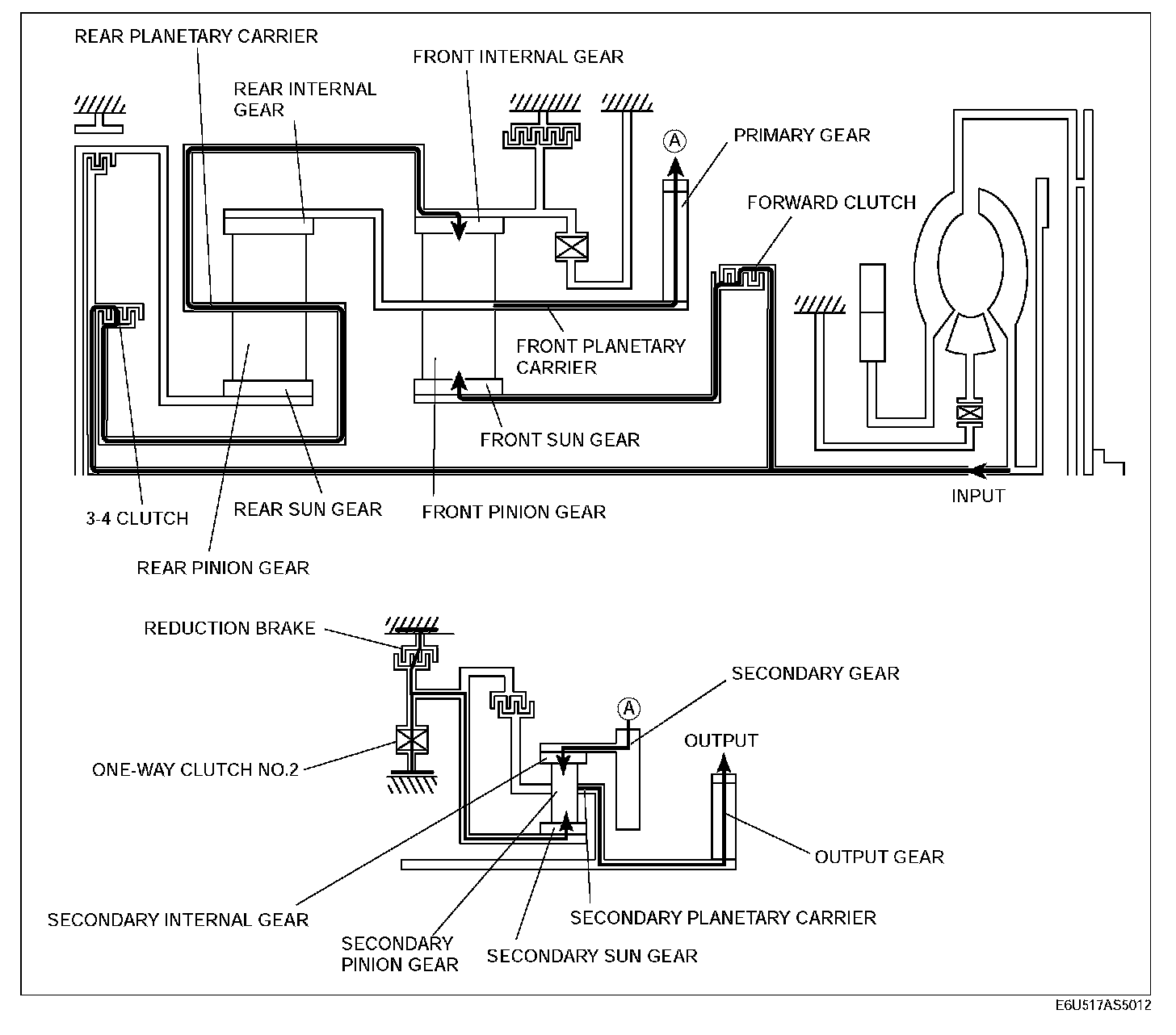 REAR PLANETARY CARRIER
FRONT INTERNAL GEAR
REAR INTERNAL GEAR
A
PRIMARY GEAR
FORWARD CLUTCH
FRONT PLANETARY CARRIER
FRONT SUN GEAR
INPUT
3-4 CLUTCH
REAR SUN GEAR
FRONT PINION GEAR
REAR PINION GEAR
REDUCTION BRAKE
SECONDARY GEAR
A
OUTPUT
ONE-WAY CLUTCH NO.2
OUTPUT GEAR
SECONDARY INTERNAL GEAR
SECONDARY PLANETARY CARRIER
SECONDARY PINION GEAR
SECONDARY SUN GEAR
E6U517AS5012