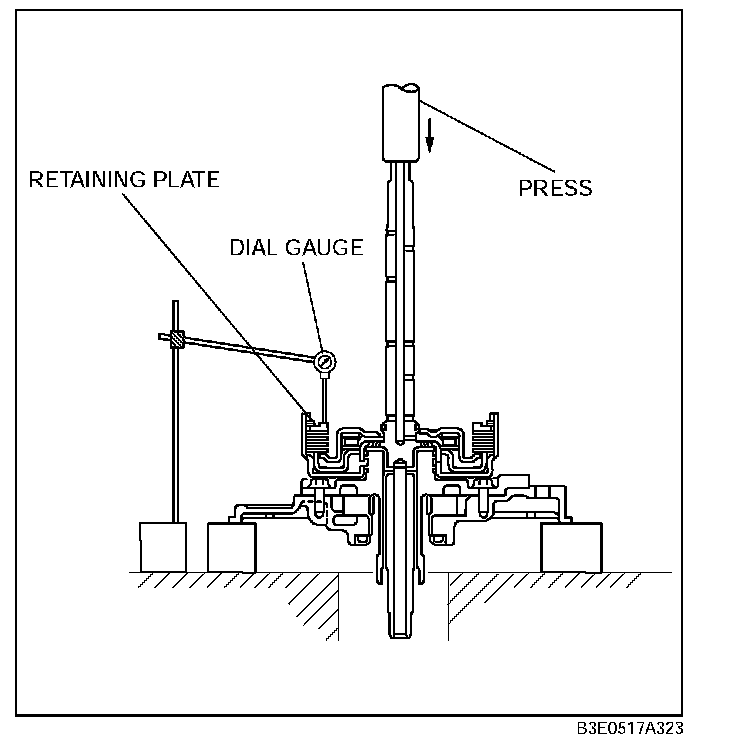 RETAINING PLATE

PRESS

DIAL GAUGE

B3E0517A323