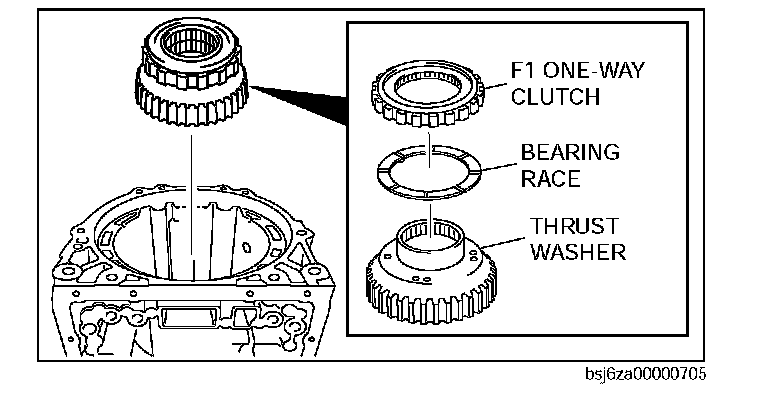 F1 ONE-WAY CLUTCH

BEARING RACE

THRUST WASHER

bsj6za00000705