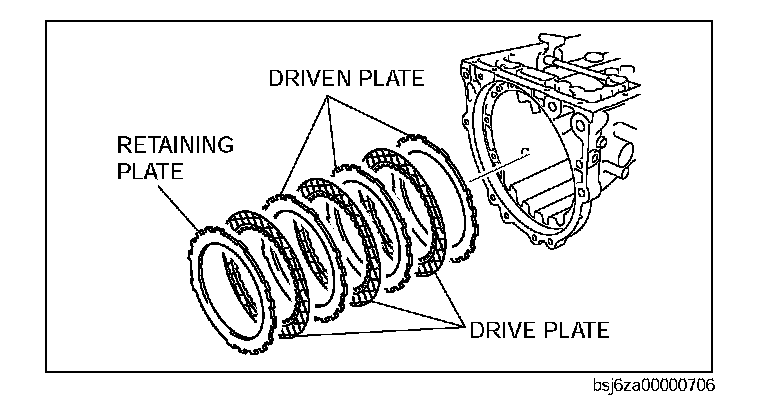 DRIVEN PLATE

RETAINING PLATE

DRIVE PLATE

bsj6za00000706