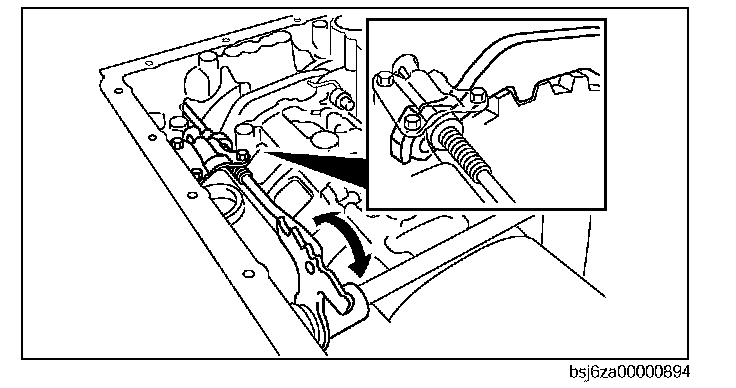 bsj6za00000894