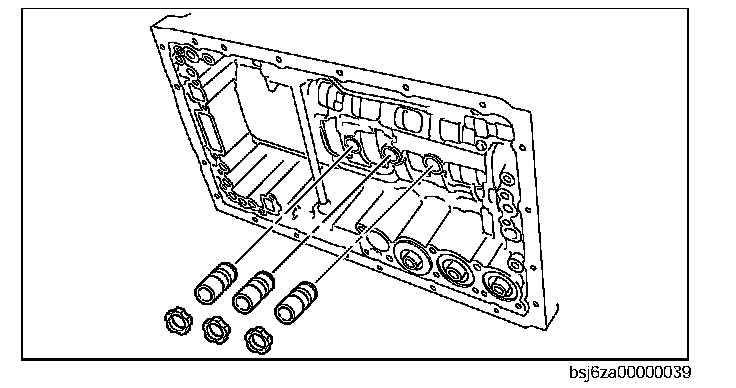 bsj6za00000039