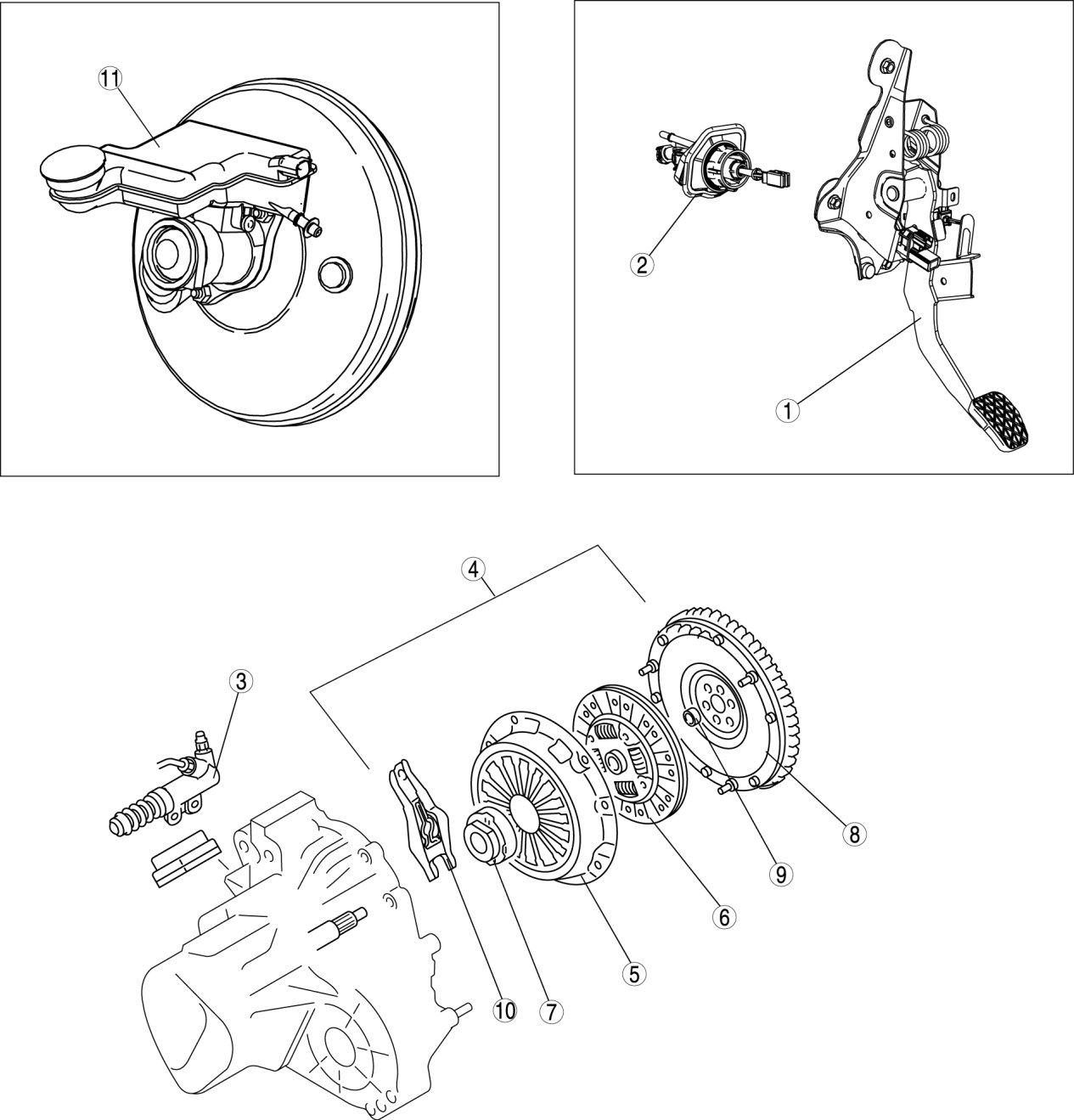 11

2

1

4

3

8

9

6

5

10

7