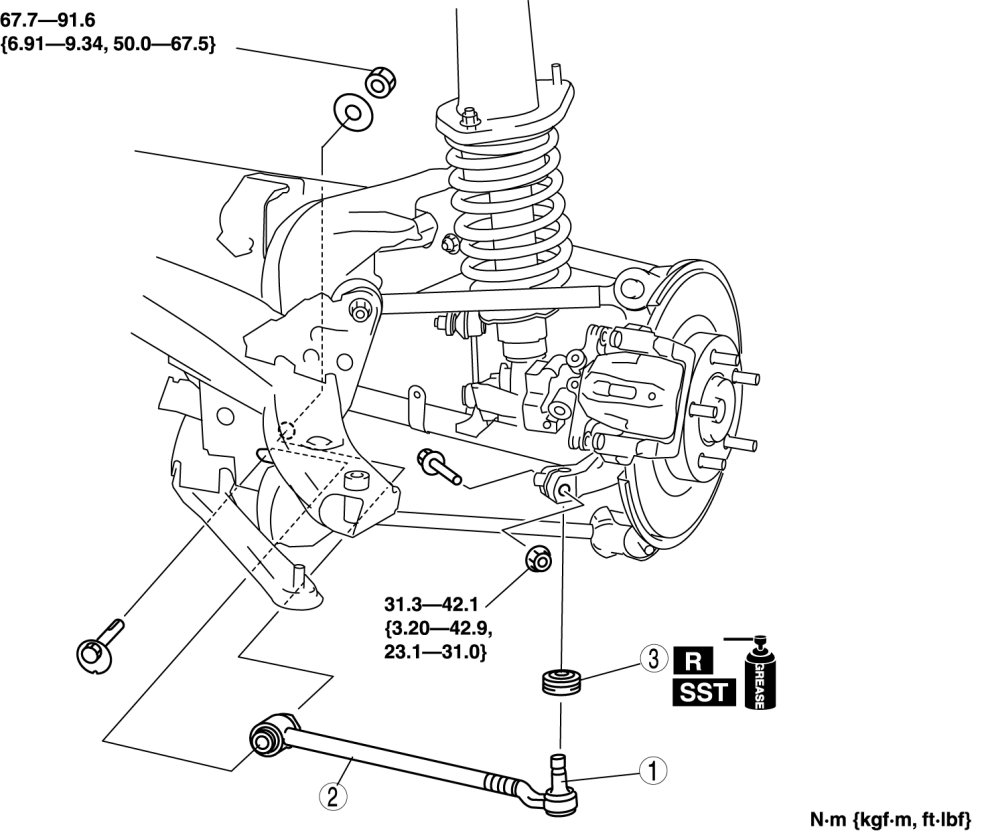 67.7—91.6
{6.91—9.34, 50.0—67.5}

31.3—42.1
{3.20—42.9,
23.1—31.0}

3
R
SST
GREASE

1
2

N·m {kgf·m, ft·lbf}