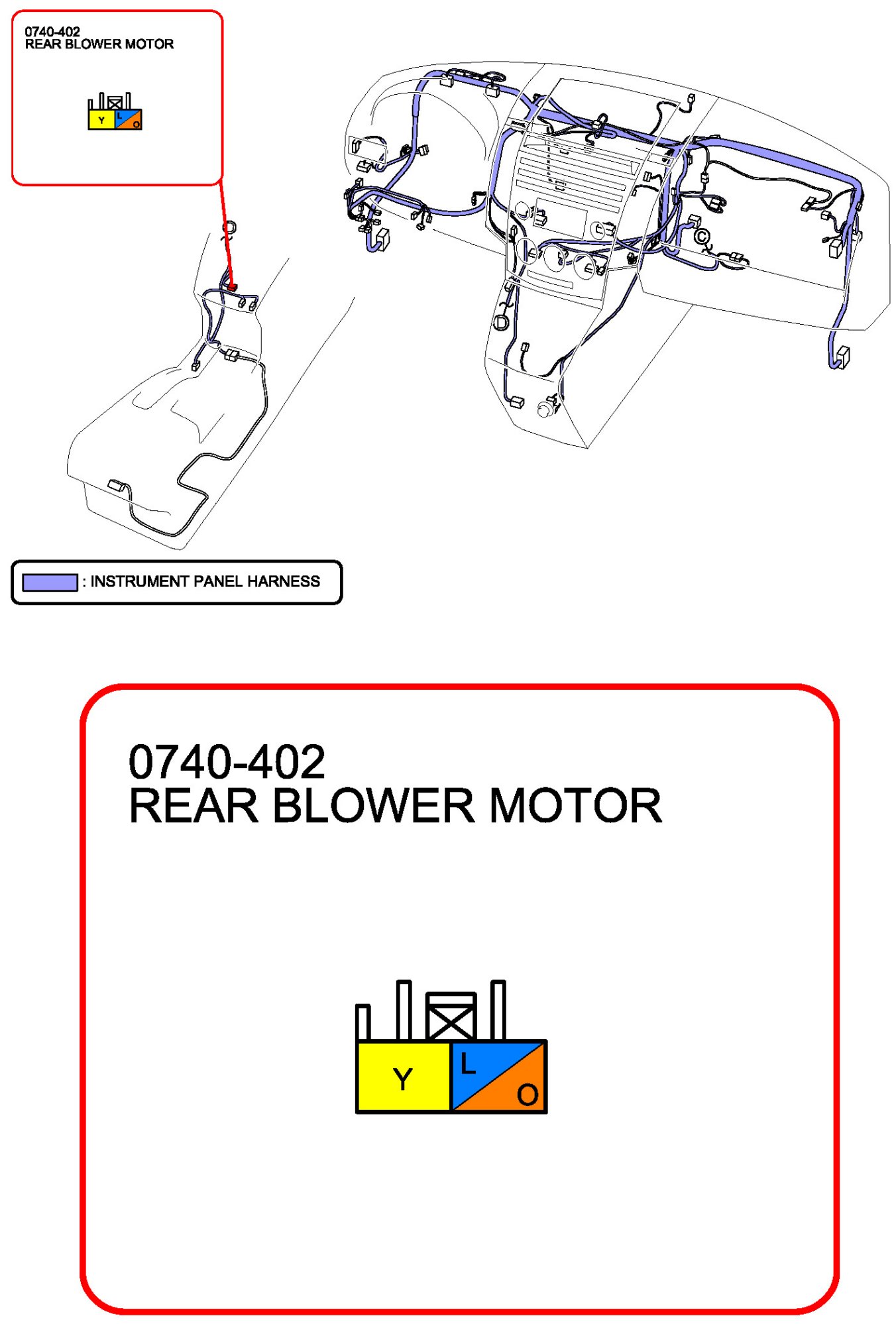 0740-402
REAR BLOWER MOTOR

Y L O

C

: INSTRUMENT PANEL HARNESS

0740-402
REAR BLOWER MOTOR

Y L O