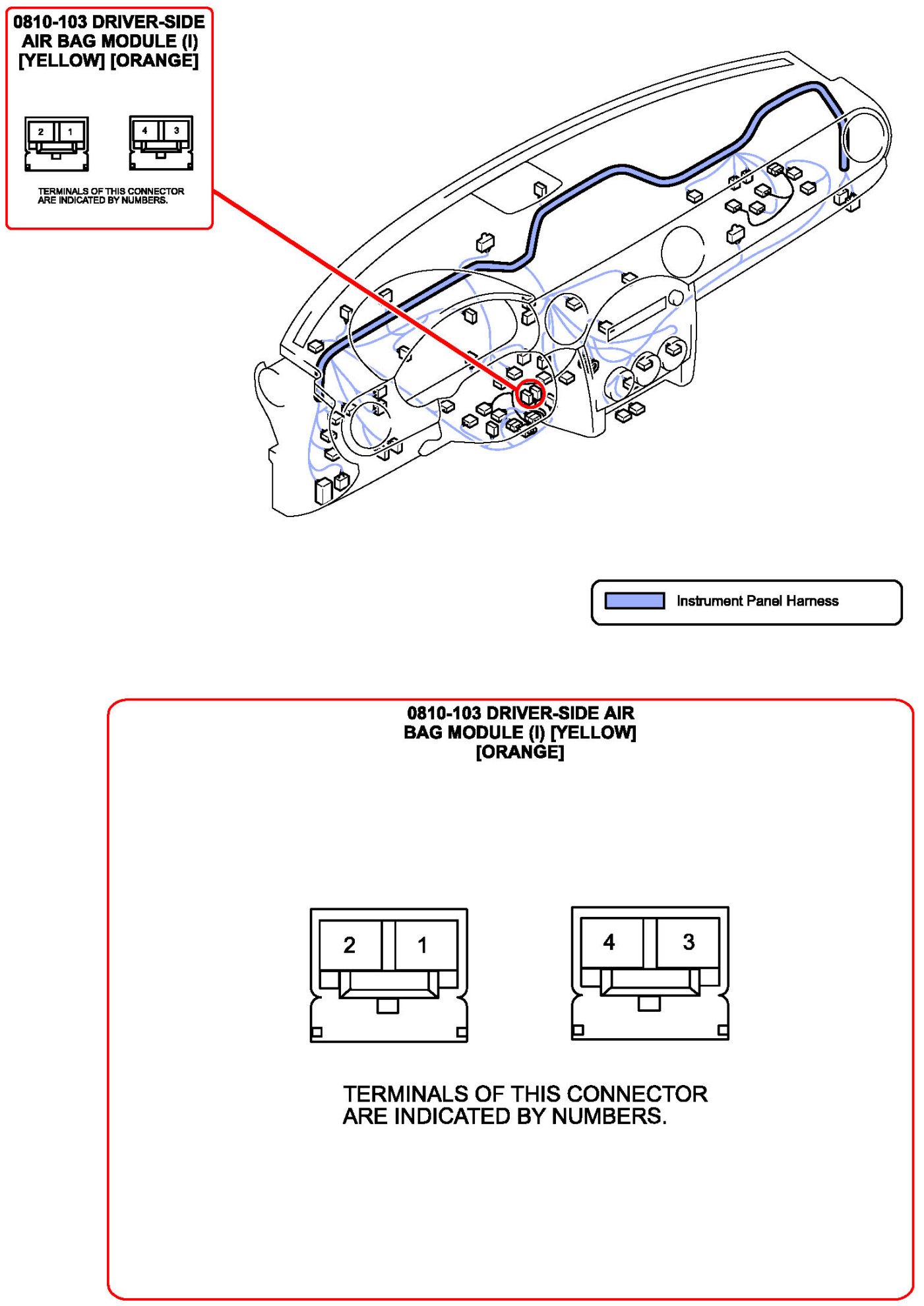 0810-103 DRIVER-SIDE AIR BAG MODULE (I) [YELLOW] [ORANGE]

2 1

4 3

TERMINALS OF THIS CONNECTOR ARE INDICATED BY NUMBERS.

Instrument Panel Harness

0810-103 DRIVER-SIDE AIR BAG MODULE (I) [YELLOW] [ORANGE]

2 1

4 3

TERMINALS OF THIS CONNECTOR ARE INDICATED BY NUMBERS.