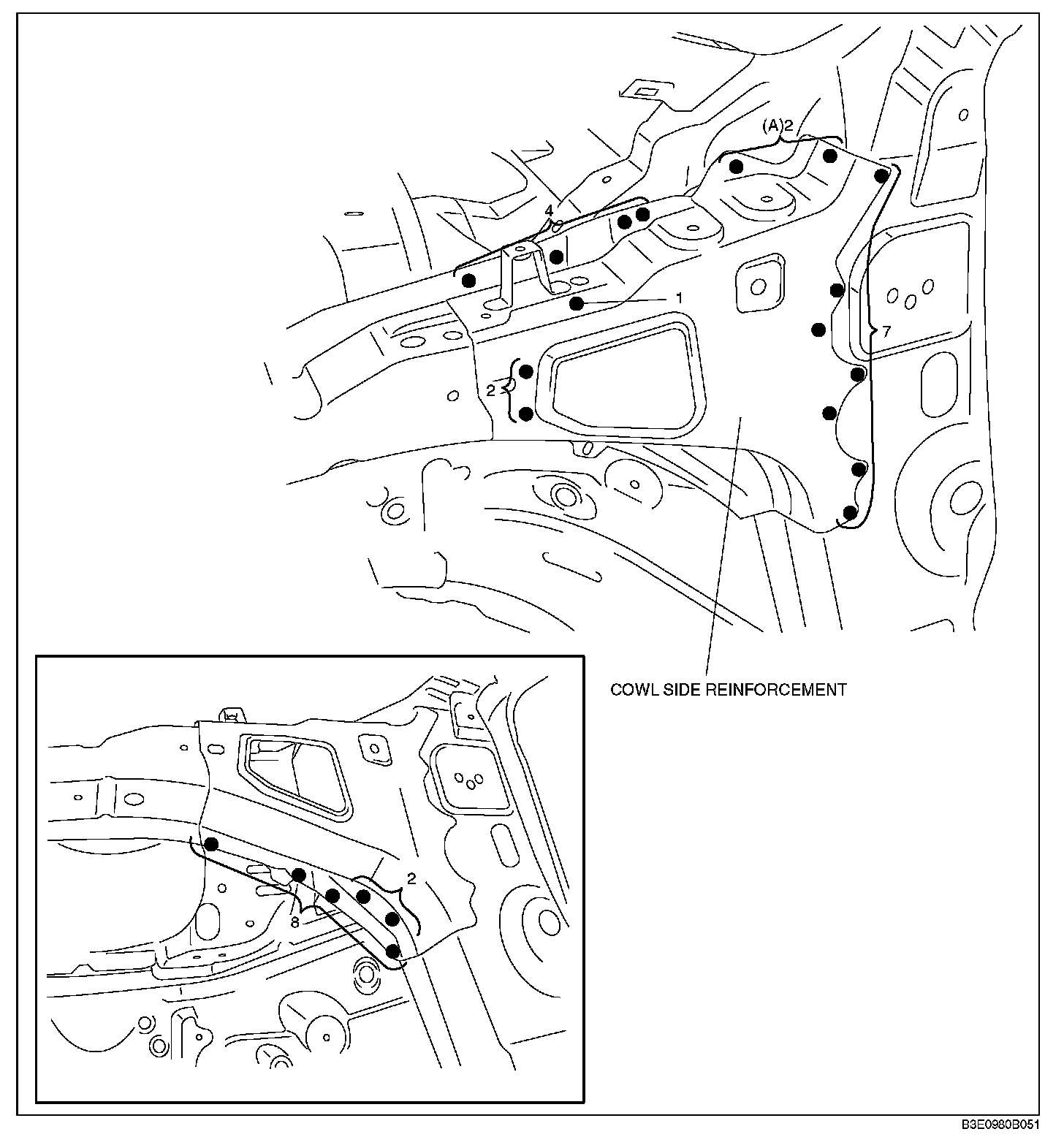 (A)2

4

1

7

2

COWL SIDE REINFORCEMENT

2

8

B3E0980B051