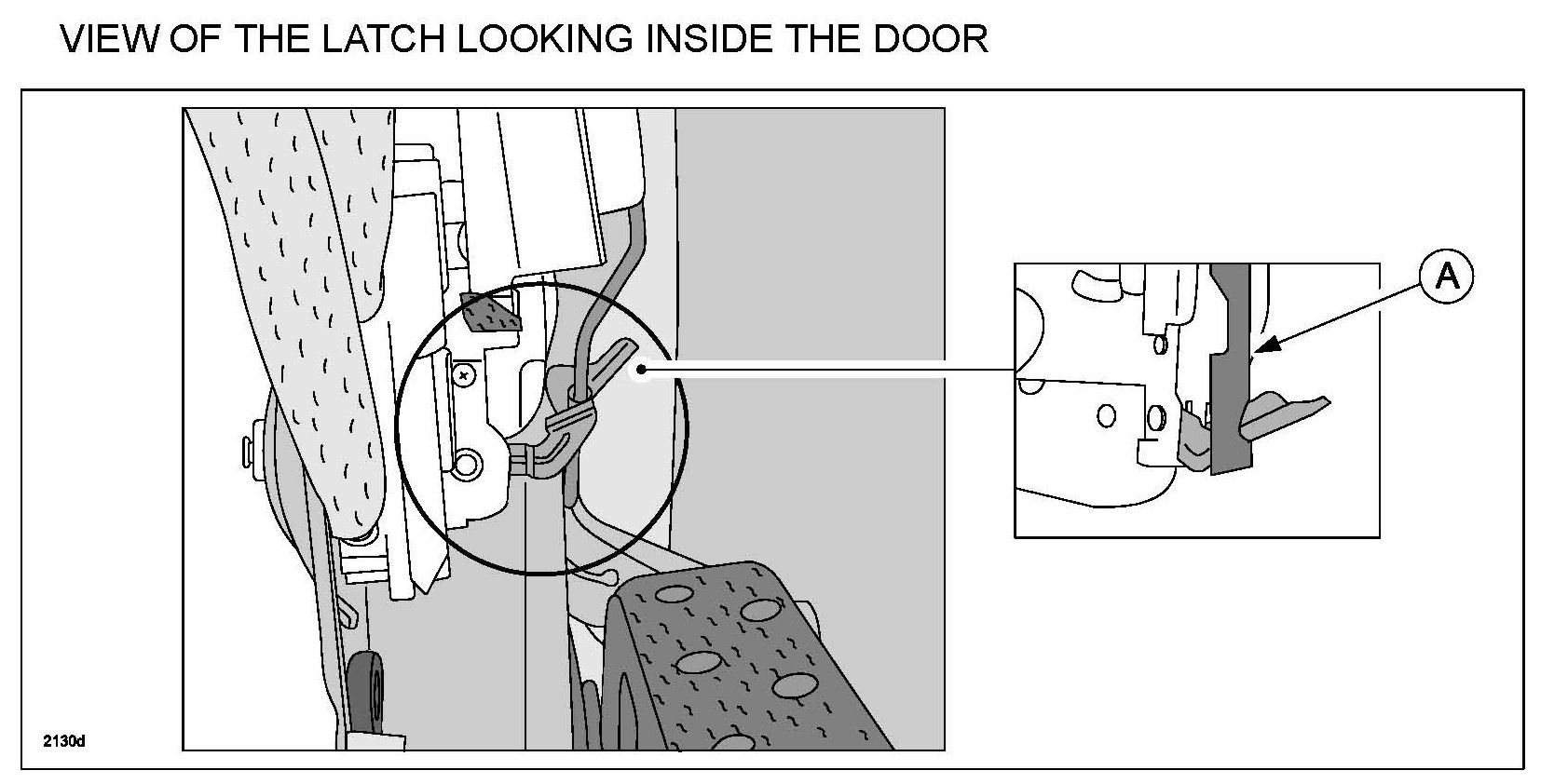 VIEW OF THE LATCH LOOKING INSIDE THE DOOR

A

2130d