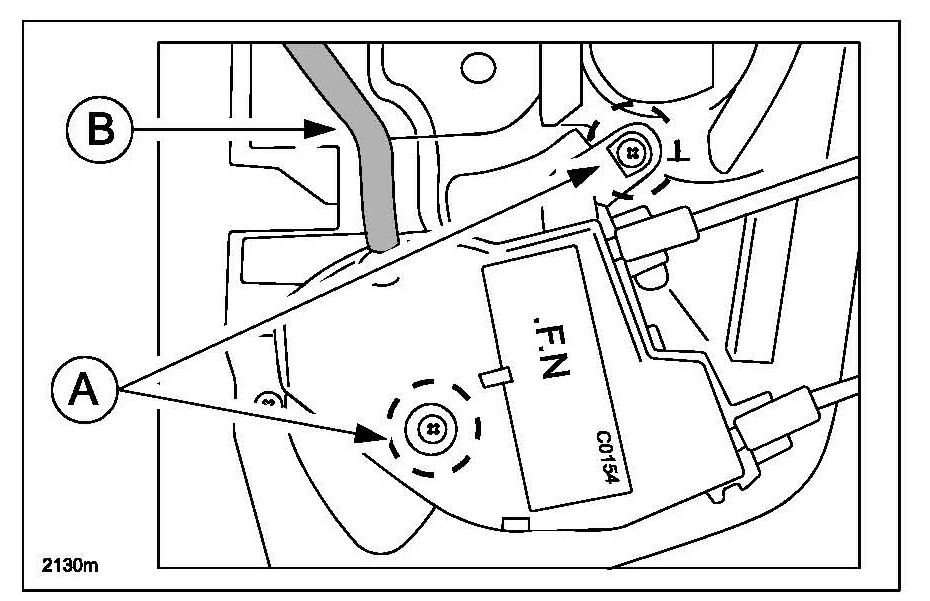 B
A
.F.N
C0154
2130m