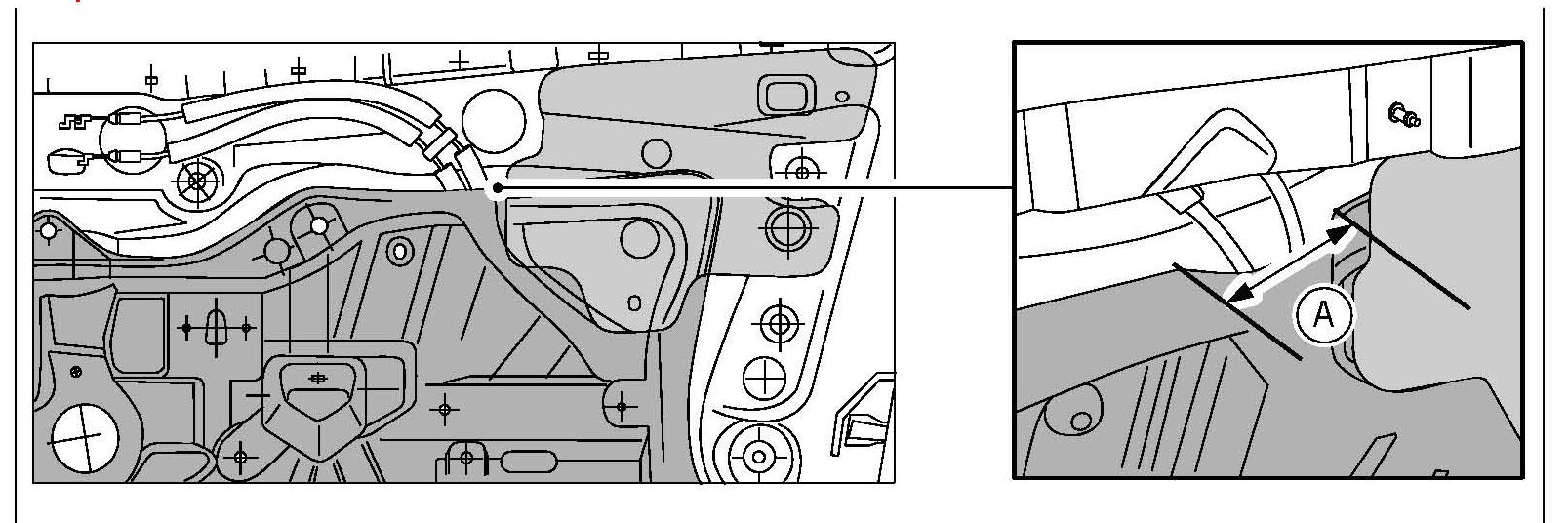 A