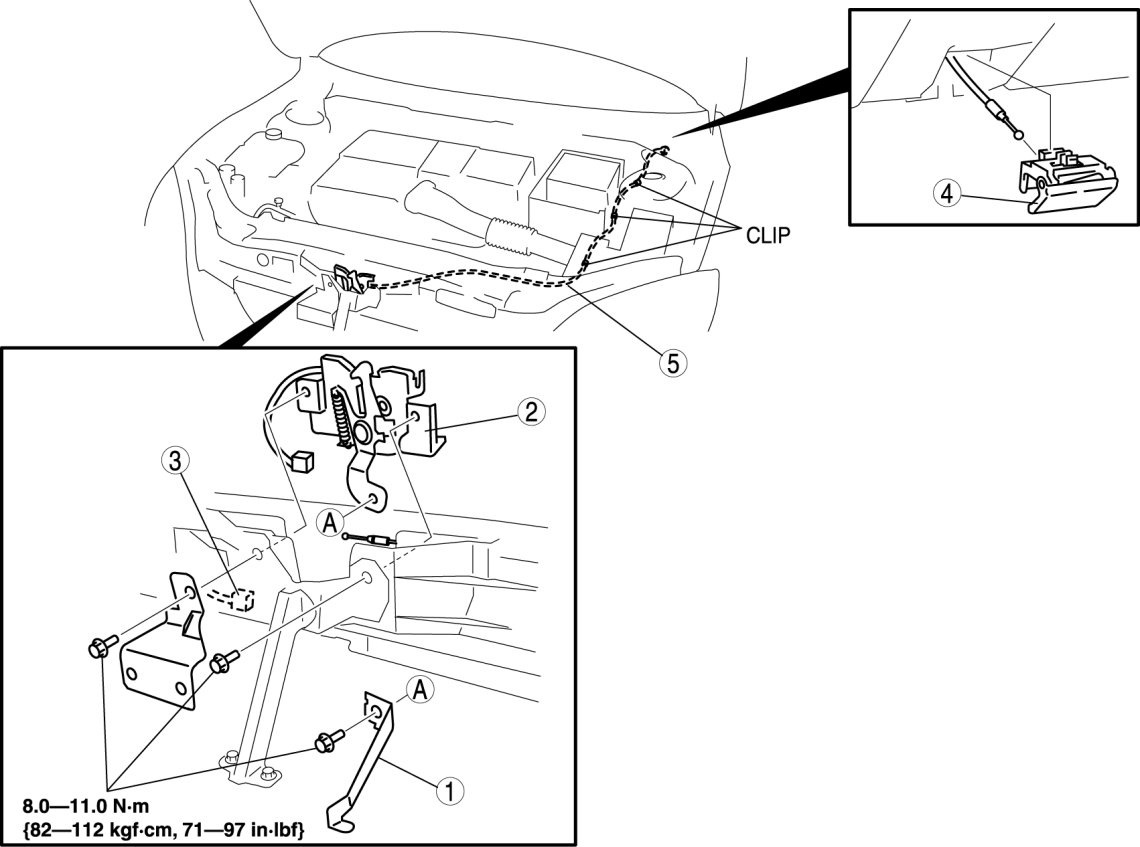 4

CLIP

5

2

3

A

A

1

8.0—11.0 N·m
{82—112 kgf·cm, 71—97 in·lbf}