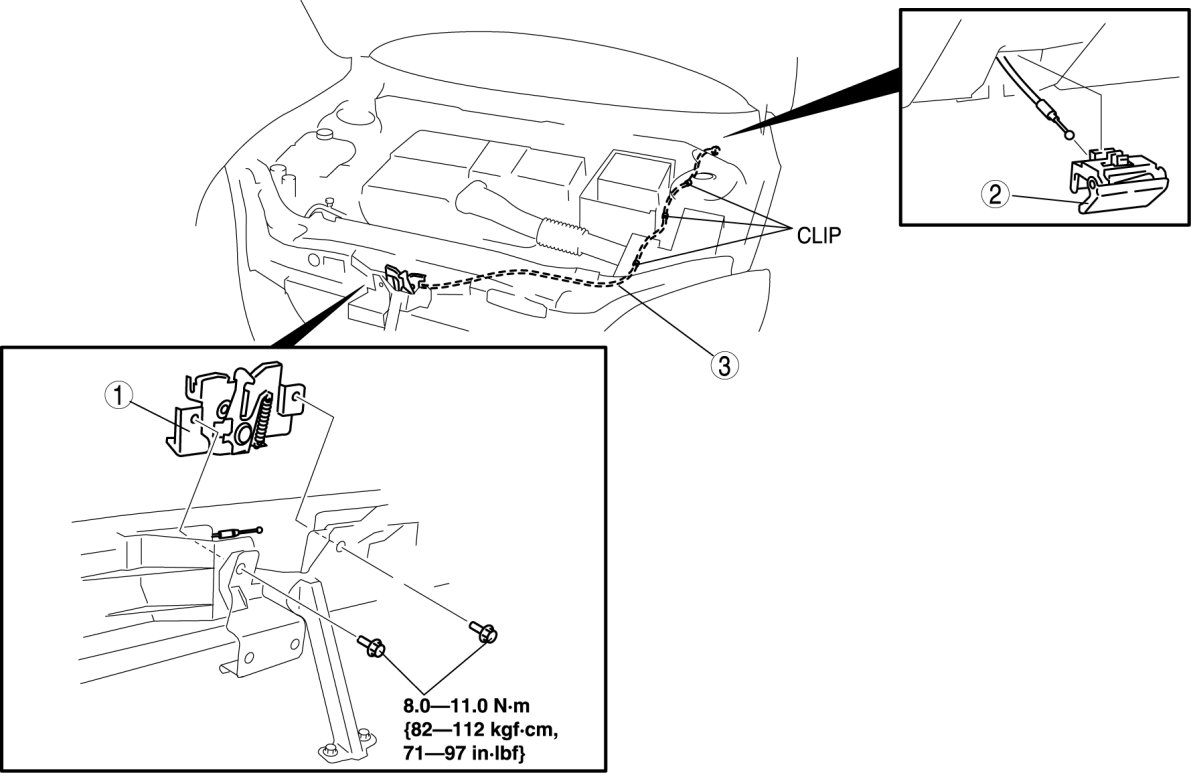 2

CLIP

3

1

8.0—11.0 N·m
{82—112 kgf·cm,
71—97 in·lbf}