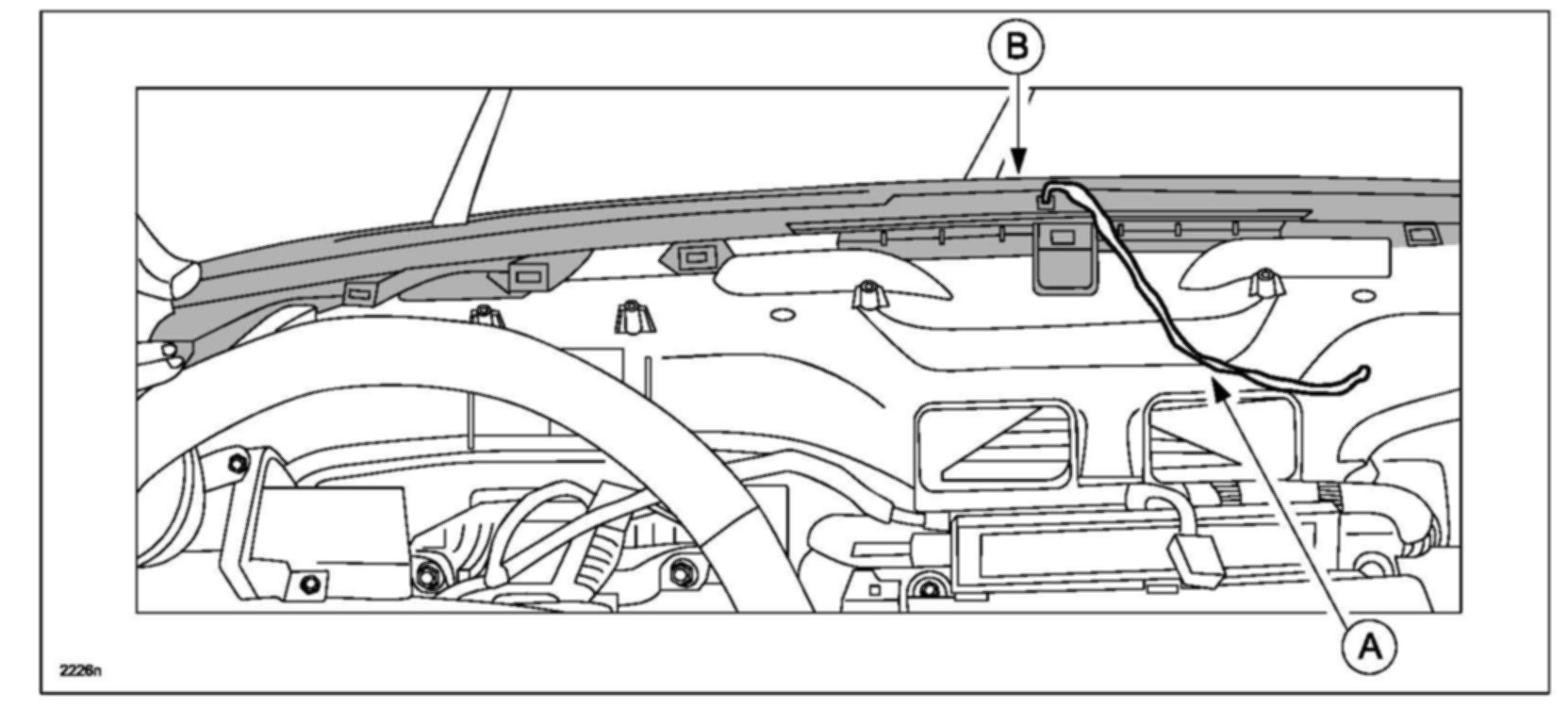 B

A

2226n