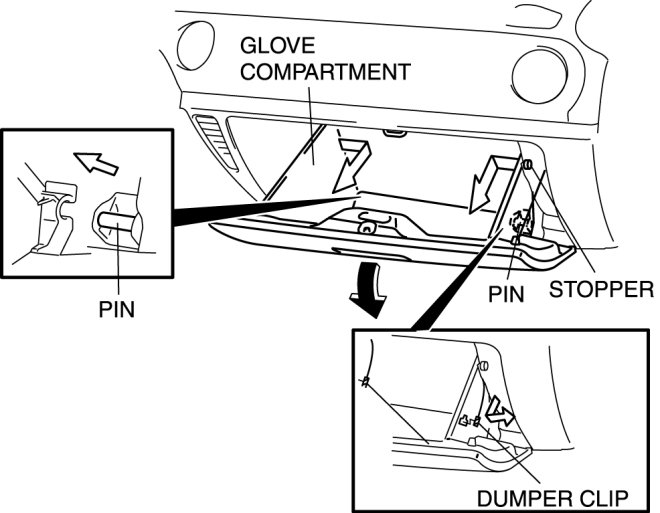 GLOVE COMPARTMENT

PIN

PIN

STOPPER

DUMPER CLIP