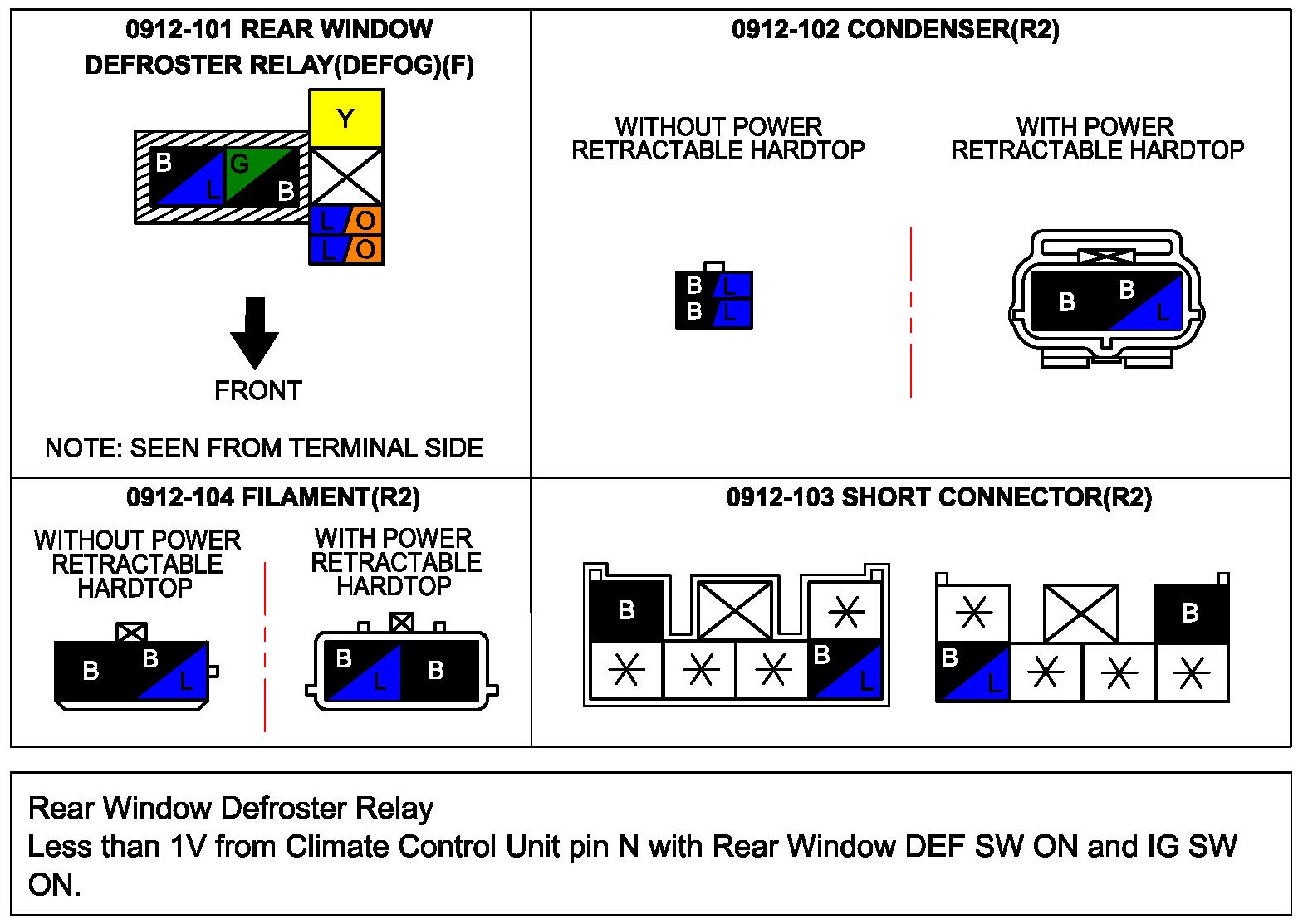 0912-101 REAR WINDOW DEFROSTER RELAY(DEFOG)(F)

Y

B L G B

L O
L O

FRONT

NOTE: SEEN FROM TERMINAL SIDE

0912-102 CONDENSER(R2)

WITHOUT POWER RETRACTABLE HARDTOP

B L
B L

WITH POWER RETRACTABLE HARDTOP

B B L

0912-104 FILAMENT(R2)

WITHOUT POWER RETRACTABLE HARDTOP

B B L

WITH POWER RETRACTABLE HARDTOP

B L B

0912-103 SHORT CONNECTOR(R2)

B
B L

B
B L

Rear Window Defroster Relay
Less than 1V from Climate Control Unit pin N with Rear Window DEF SW ON and IG SW ON.