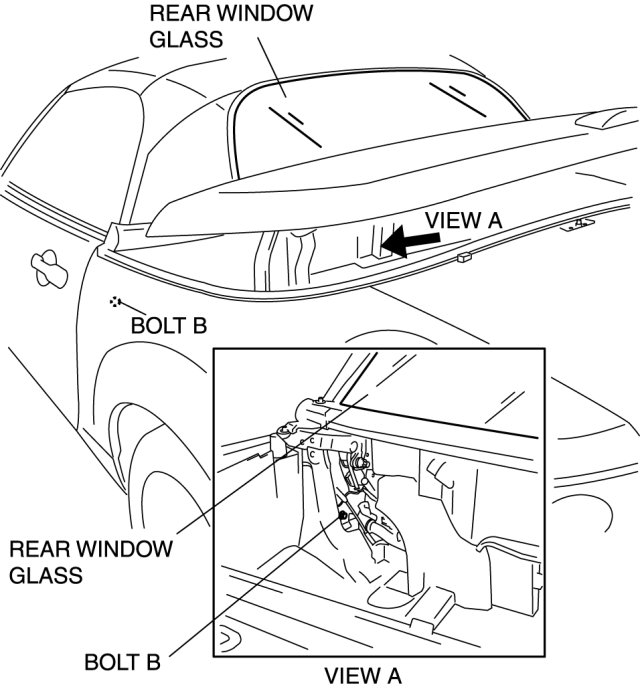 REAR WINDOW GLASS

VIEW A

BOLT B

REAR WINDOW GLASS

BOLT B

VIEW A