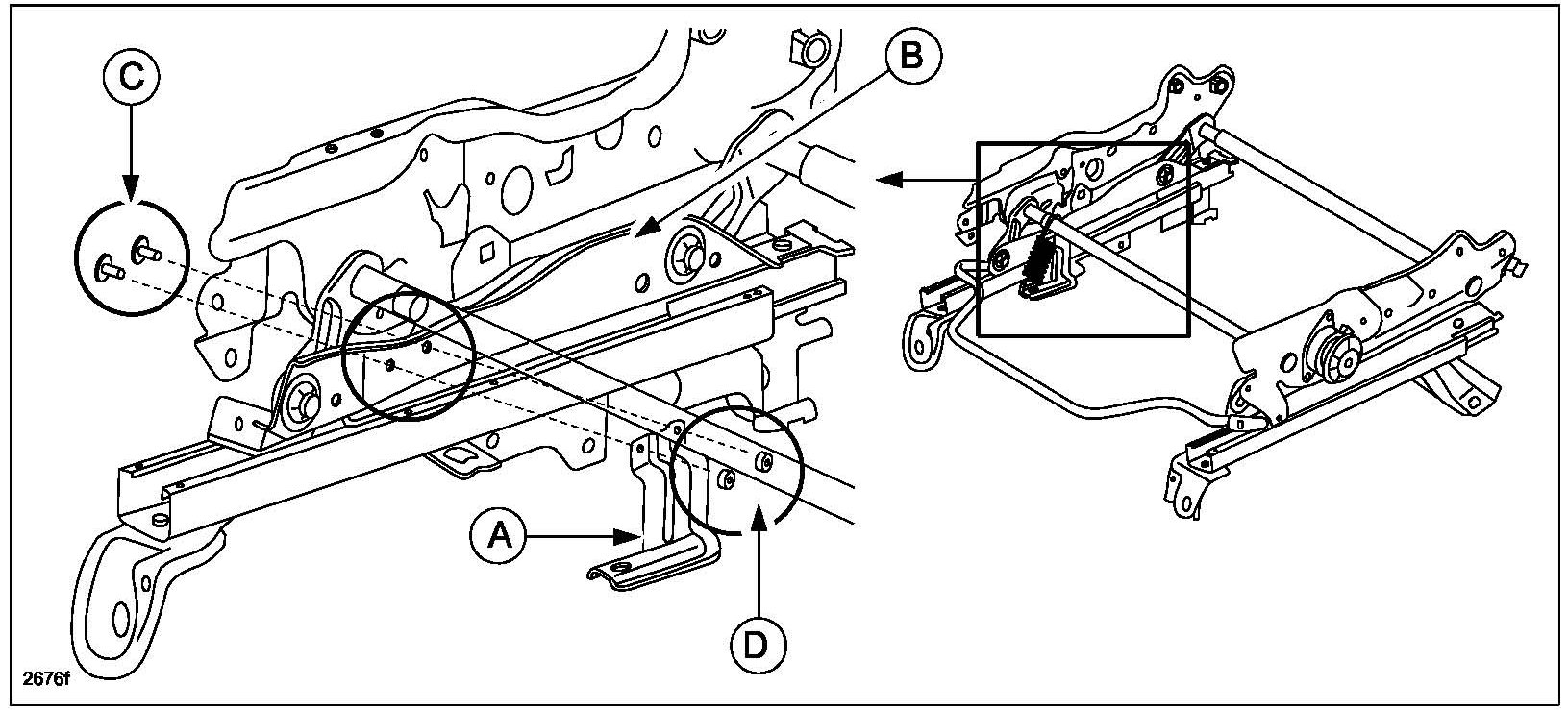 C

B

A

D

2676f