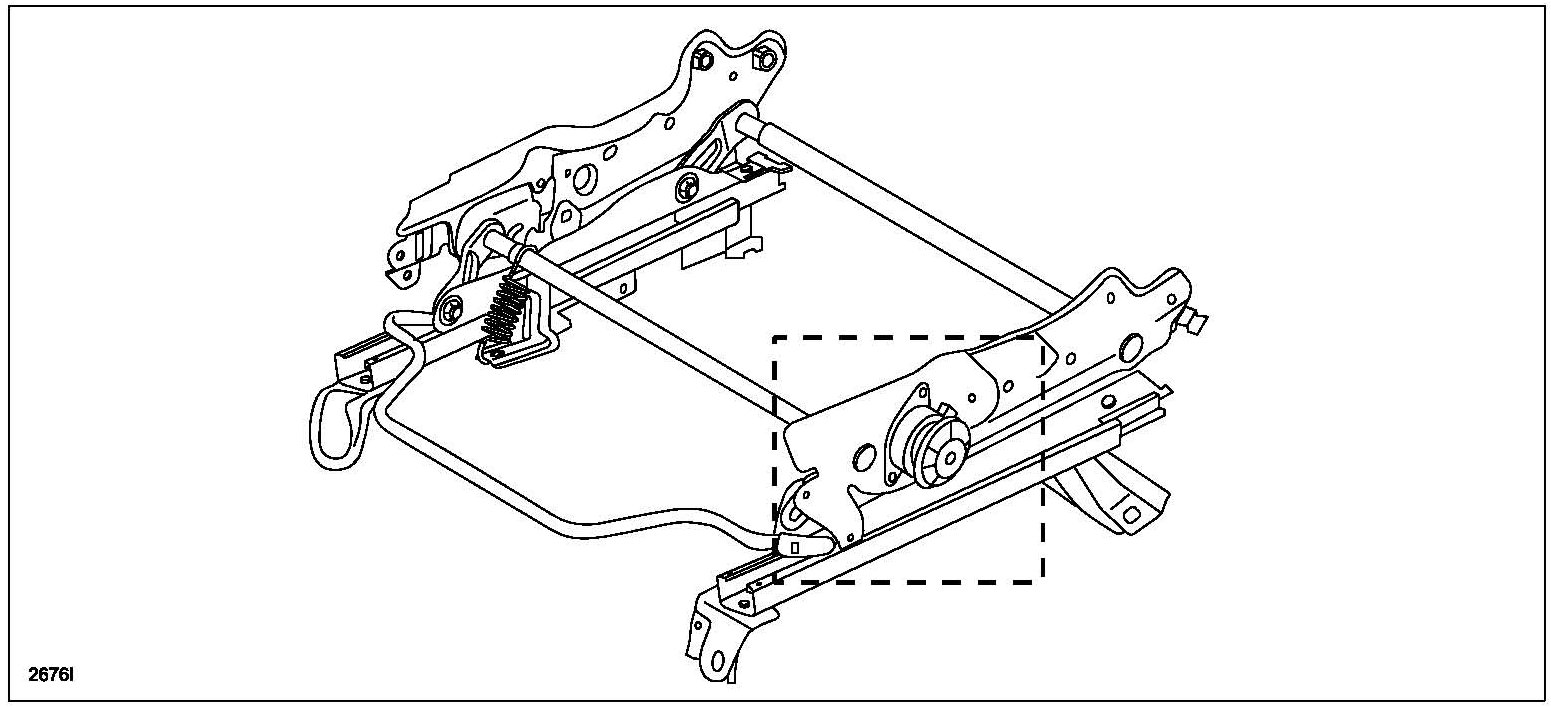 2676I