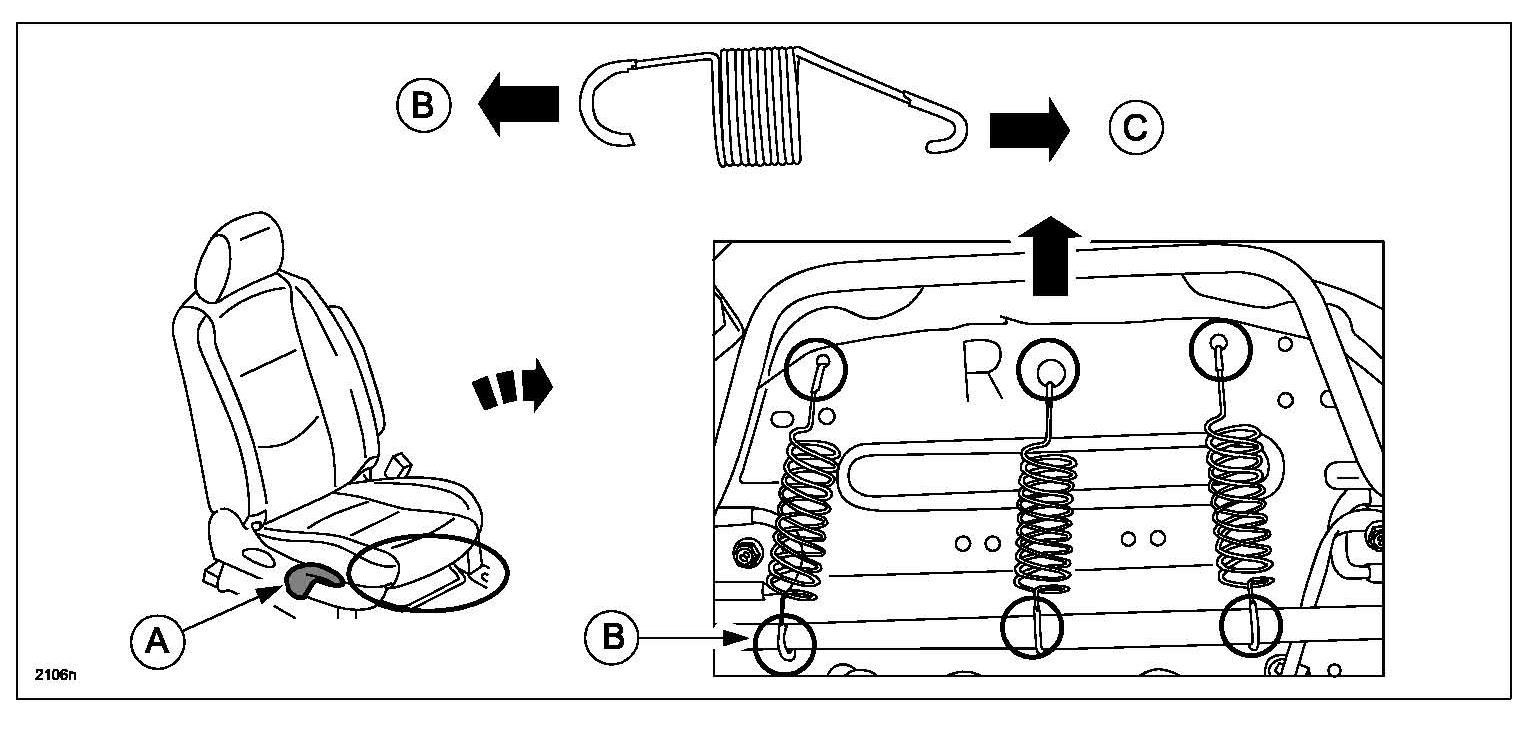 B

C

R

A

B

2106n