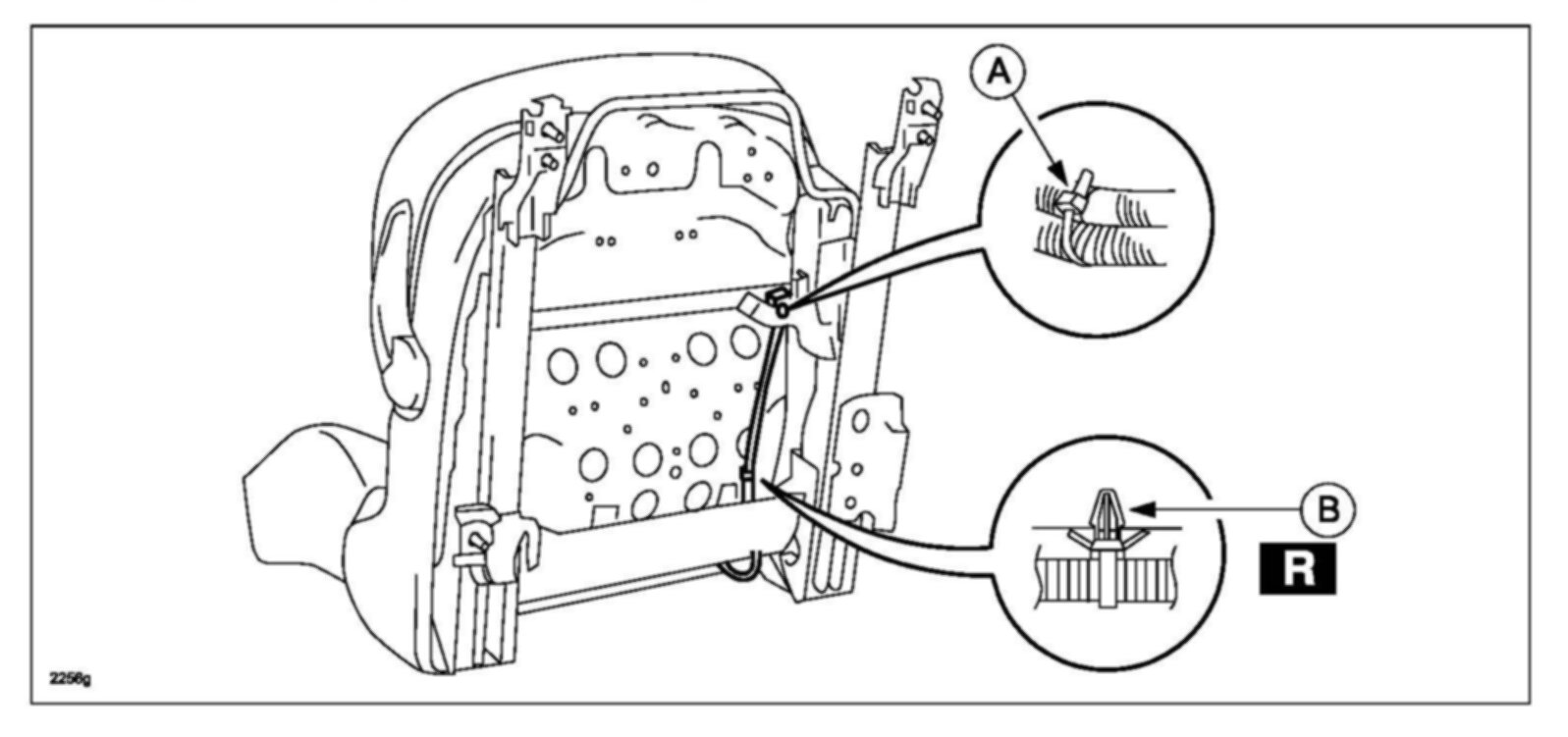 A
B
R
2256g